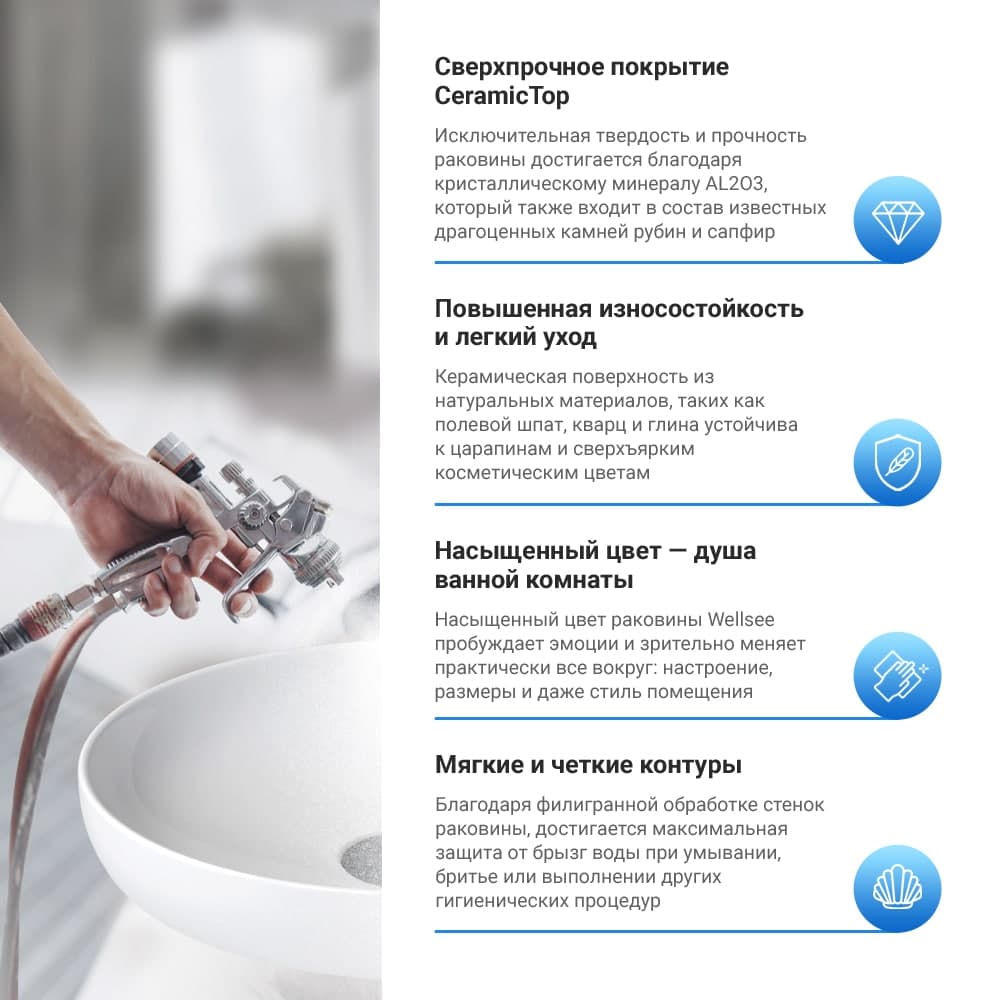 Сверхпрочное покрытие CeramicTop

Исключительная твердость и прочность раковины достигается благодаря кристаллическому минералу AL2O3, который также входит в состав известных драгоценных камней рубин и сапфир

Повышенная износостойкость и легкий уход

Керамическая поверхность из натуральных материалов, таких как полевой шпат, кварц и глина устойчива к царапинам и сверхъярким косметическим цветам

Насыщенный цвет — душа ванной комнаты

Насыщенный цвет раковины Wellsee пробуждает эмоции и зрительно меняет практически все вокруг: настроение, размеры и даже стиль помещения

Мягкие и четкие контуры

Благодаря филигранной обработке стенок раковины, достигается максимальная защита от брызг воды при умывании, бритье или выполнении других гигиенических процедур