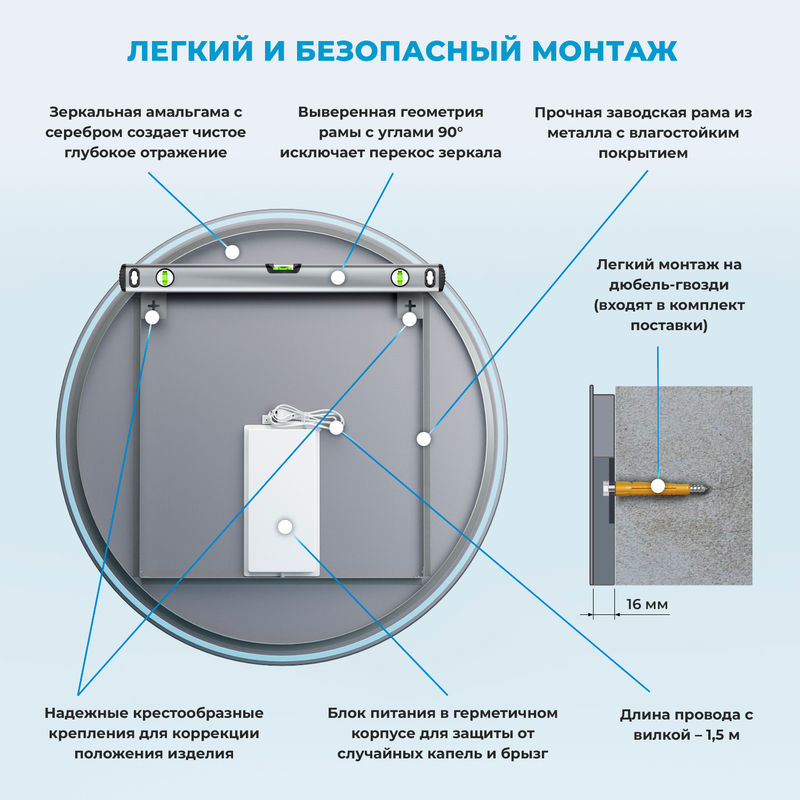 ЛЕГКИЙ И БЕЗОПАСНЫЙ МОНТАЖ

Зеркальная амальгама с серебром создает чистое глубокое отражение

Выверенная геометрия рамы с углами 90° исключает перекос зеркала

Прочная заводская рама из металла с влагостойким покрытием

Легкий монтаж на дюбель-гвозди (входят в комплект поставки)

16 мм

Надежные крестообразные крепления для коррекции положения изделия

Блок питания в герметичном корпусе для защиты от случайных капель и брызг

Длина провода с вилкой – 1,5 м