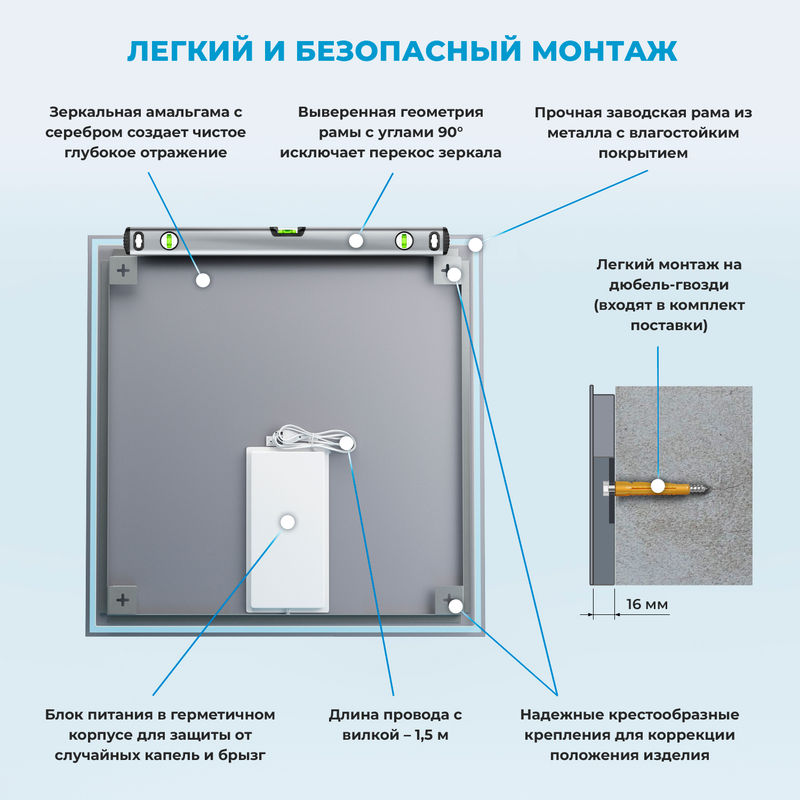 ЛЕГКИЙ И БЕЗОПАСНЫЙ МОНТАЖ

Зеркальная амальгама с серебром создает чистое глубокое отражение

Выверенная геометрия рамы с углами 90° исключает перекос зеркала

Прочная заводская рама из металла с влагостойким покрытием

Легкий монтаж на дюбель-гвозди (входят в комплект поставки)

16 мм

Блок питания в герметичном корпусе для защиты от случайных капель и брызг

Длина провода с вилкой – 1,5 м

Надежные крестообразные крепления для коррекции положения изделия