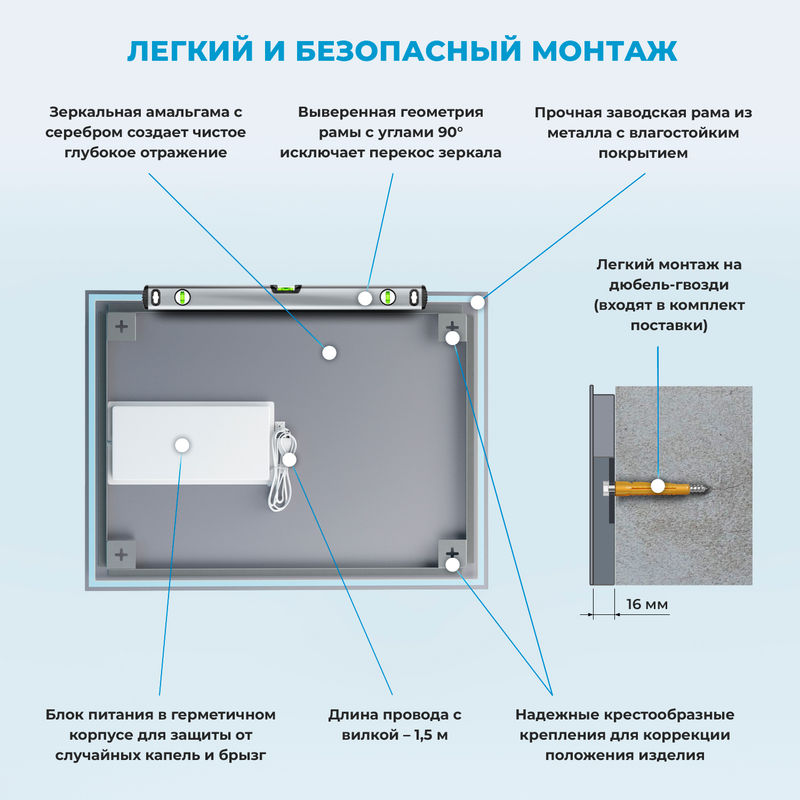 ЛЕГКИЙ И БЕЗОПАСНЫЙ МОНТАЖ

Зеркальная амальгама с серебром создает чистое глубокое отражение

Выверенная геометрия рамы с углами 90° исключает перекос зеркала

Прочная заводская рама из металла с влагостойким покрытием

Легкий монтаж на дюбель-гвозди (входят в комплект поставки)

16 мм

Блок питания в герметичном корпусе для защиты от случайных капель и брызг

Длина провода с вилкой – 1,5 м

Надежные крестообразные крепления для коррекции положения изделия