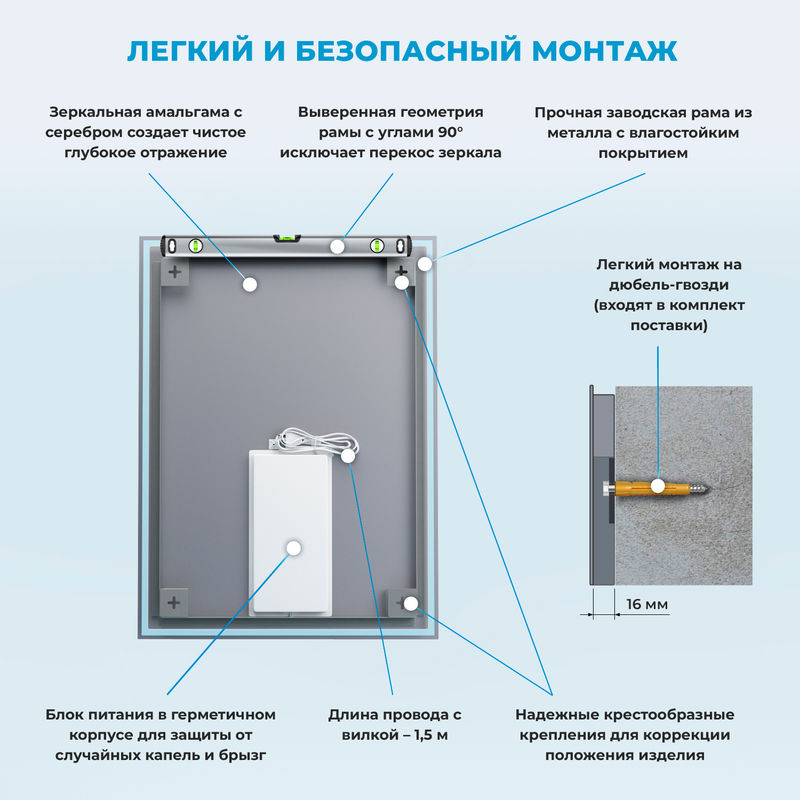 ЛЕГКИЙ И БЕЗОПАСНЫЙ МОНТАЖ

Зеркальная амальгама с серебром создает чистое глубокое отражение

Выверенная геометрия рамы с углами 90° исключает перекос зеркала

Прочная заводская рама из металла с влагостойким покрытием

Легкий монтаж на дюбель-гвозди (входят в комплект поставки)

16 мм

Блок питания в герметичном корпусе для защиты от случайных капель и брызг

Длина провода с вилкой – 1,5 м

Надежные крестообразные крепления для коррекции положения изделия