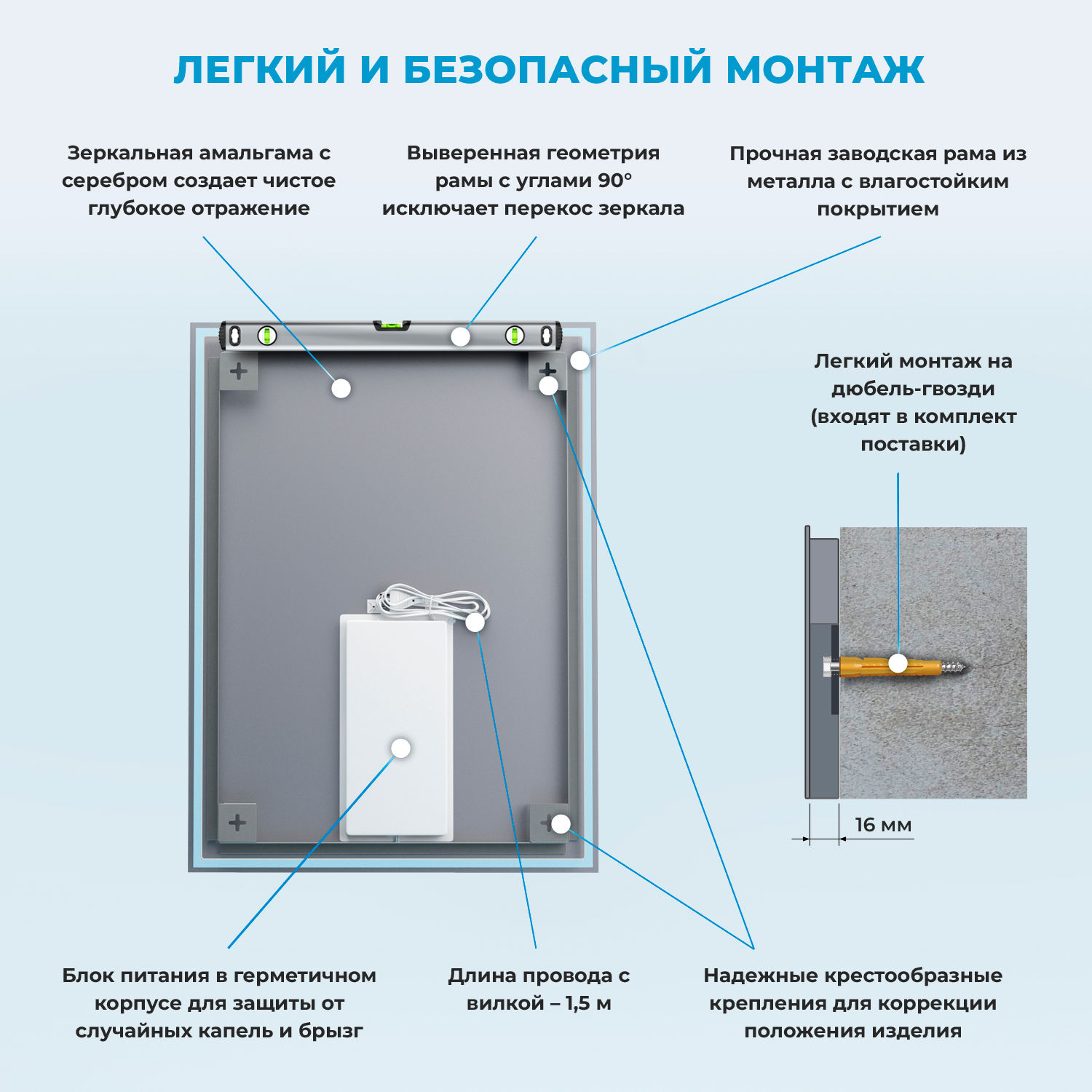 ЛЕГКИЙ И БЕЗОПАСНЫЙ МОНТАЖ

Зеркальная амальгама с серебром создает чистое глубокое отражение

Выверенная геометрия рамы с углами 90° исключает перекос зеркала

Прочная заводская рама из металла с влагостойким покрытием

Легкий монтаж на дюбель-гвозди (входят в комплект поставки)

16 мм

Блок питания в герметичном корпусе для защиты от случайных капель и брызг

Длина провода с вилкой – 1,5 м

Надежные крестообразные крепления для коррекции положения изделия