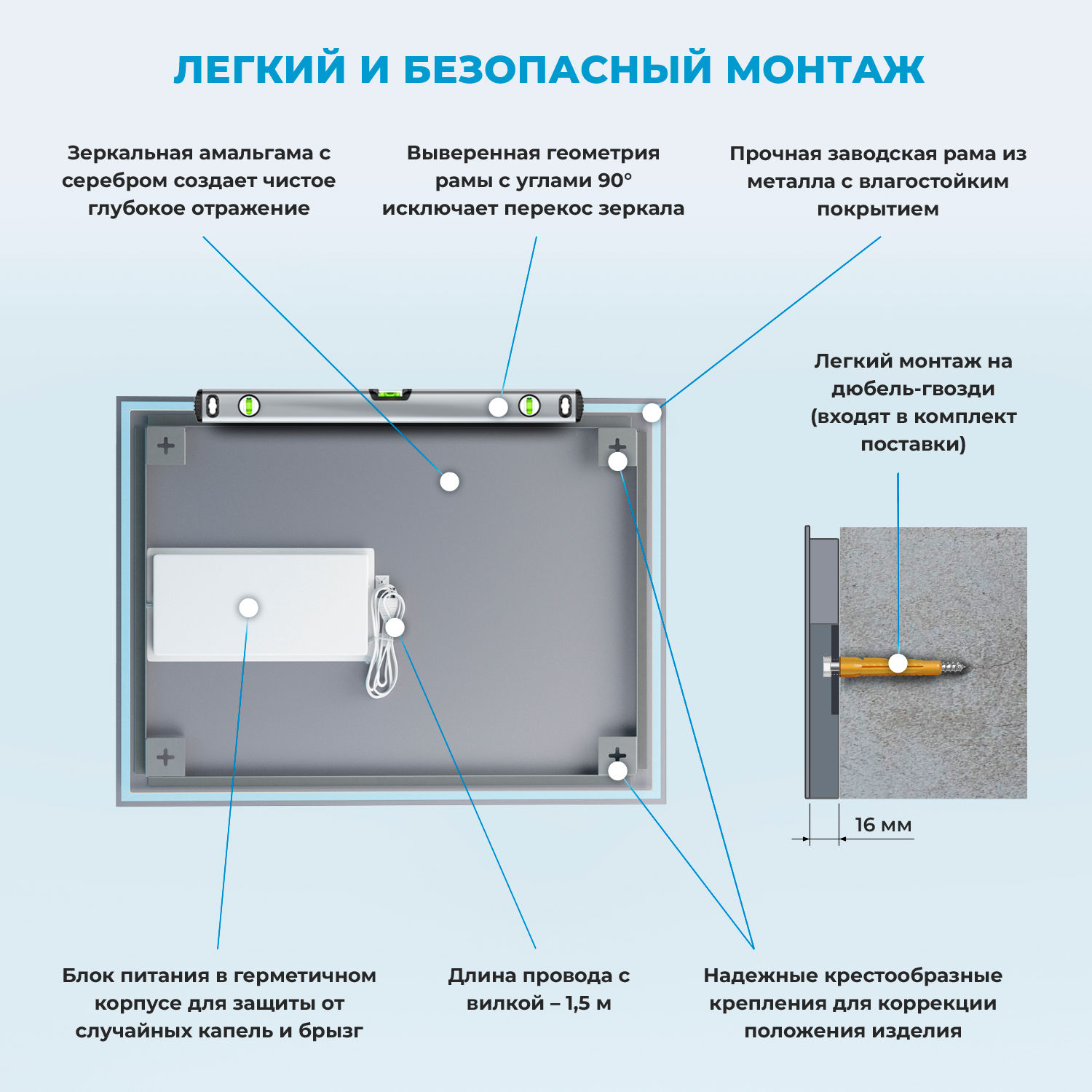 ЛЕГКИЙ И БЕЗОПАСНЫЙ МОНТАЖ

Зеркальная амальгама с серебром создает чистое глубокое отражение

Выверенная геометрия рамы с углами 90° исключает перекос зеркала

Прочная заводская рама из металла с влагостойким покрытием

Легкий монтаж на дюбель-гвозди (входят в комплект поставки)

16 мм

Блок питания в герметичном корпусе для защиты от случайных капель и брызг

Длина провода с вилкой – 1,5 м

Надежные крестообразные крепления для коррекции положения изделия