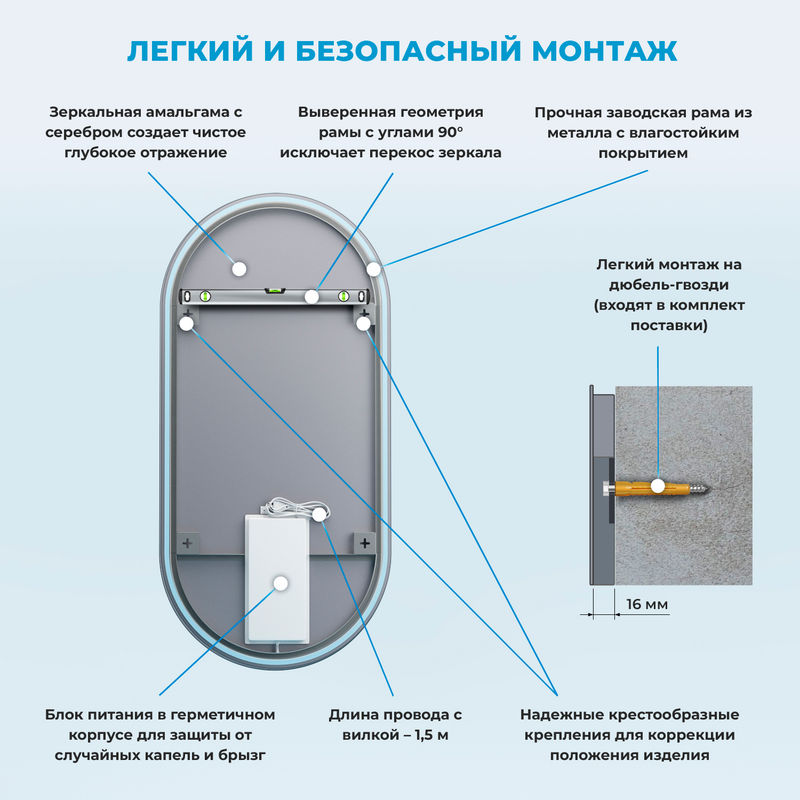 ЛЕГКИЙ И БЕЗОПАСНЫЙ МОНТАЖ

Зеркальная амальгама с серебром создает чистое глубокое отражение

Выверенная геометрия рамы с углами 90° исключает перекос зеркала

Прочная заводская рама из металла с влагостойким покрытием

Легкий монтаж на дюбель-гвозди (входят в комплект поставки)

16 мм

Блок питания в герметичном корпусе для защиты от случайных капель и брызг

Длина провода с вилкой – 1,5 м

Надежные крестообразные крепления для коррекции положения изделия