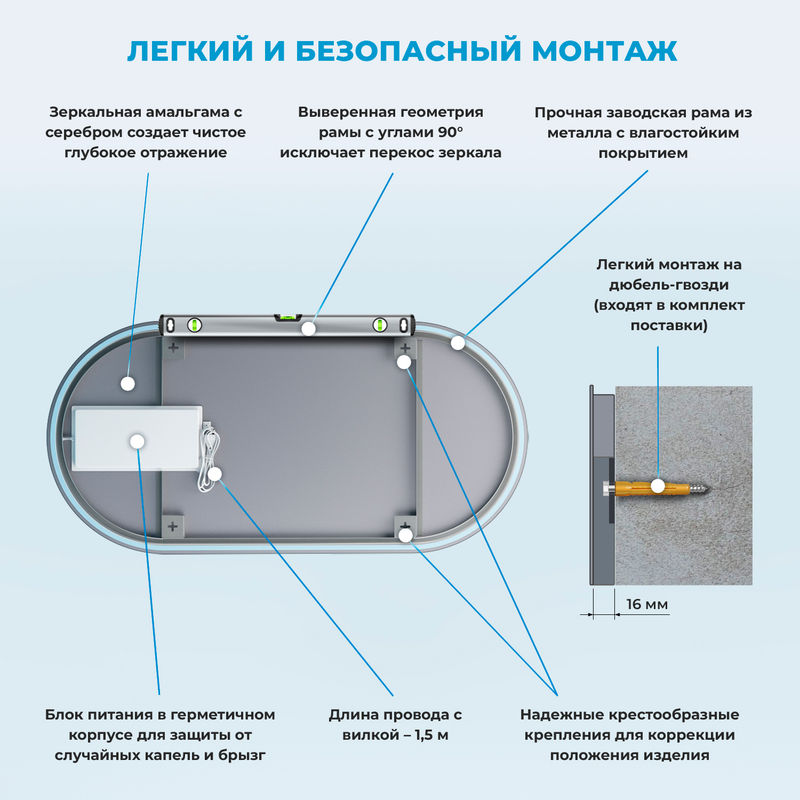 ЛЕГКИЙ И БЕЗОПАСНЫЙ МОНТАЖ

Зеркальная амальгама с серебром создает чистое глубокое отражение

Выверенная геометрия рамы с углами 90° исключает перекос зеркала

Прочная заводская рама из металла с влагостойким покрытием

Легкий монтаж на дюбель-гвозди (входят в комплект поставки)

16 мм

Блок питания в герметичном корпусе для защиты от случайных капель и брызг

Длина провода с вилкой – 1,5 м

Надежные крестообразные крепления для коррекции положения изделия