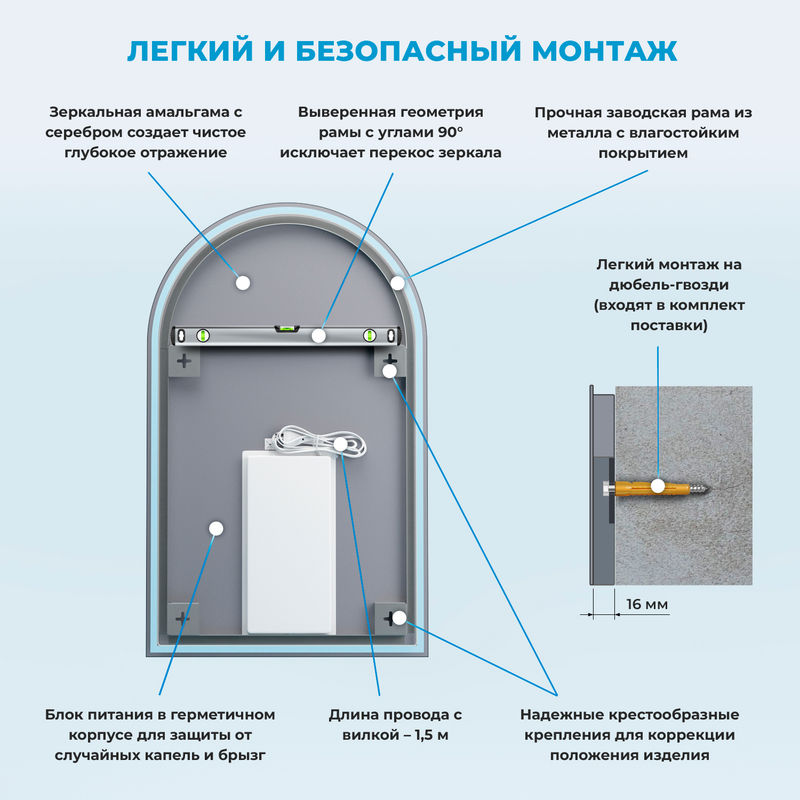 ЛЕГКИЙ И БЕЗОПАСНЫЙ МОНТАЖ

Зеркальная амальгама с серебром создает чистое глубокое отражение

Выверенная геометрия рамы с углами 90° исключает перекос зеркала

Прочная заводская рама из металла с влагостойким покрытием

Легкий монтаж на дюбель-гвозди (входят в комплект поставки)

16 мм

Блок питания в герметичном корпусе для защиты от случайных капель и брызг

Длина провода с вилкой – 1,5 м

Надежные крестообразные крепления для коррекции положения изделия