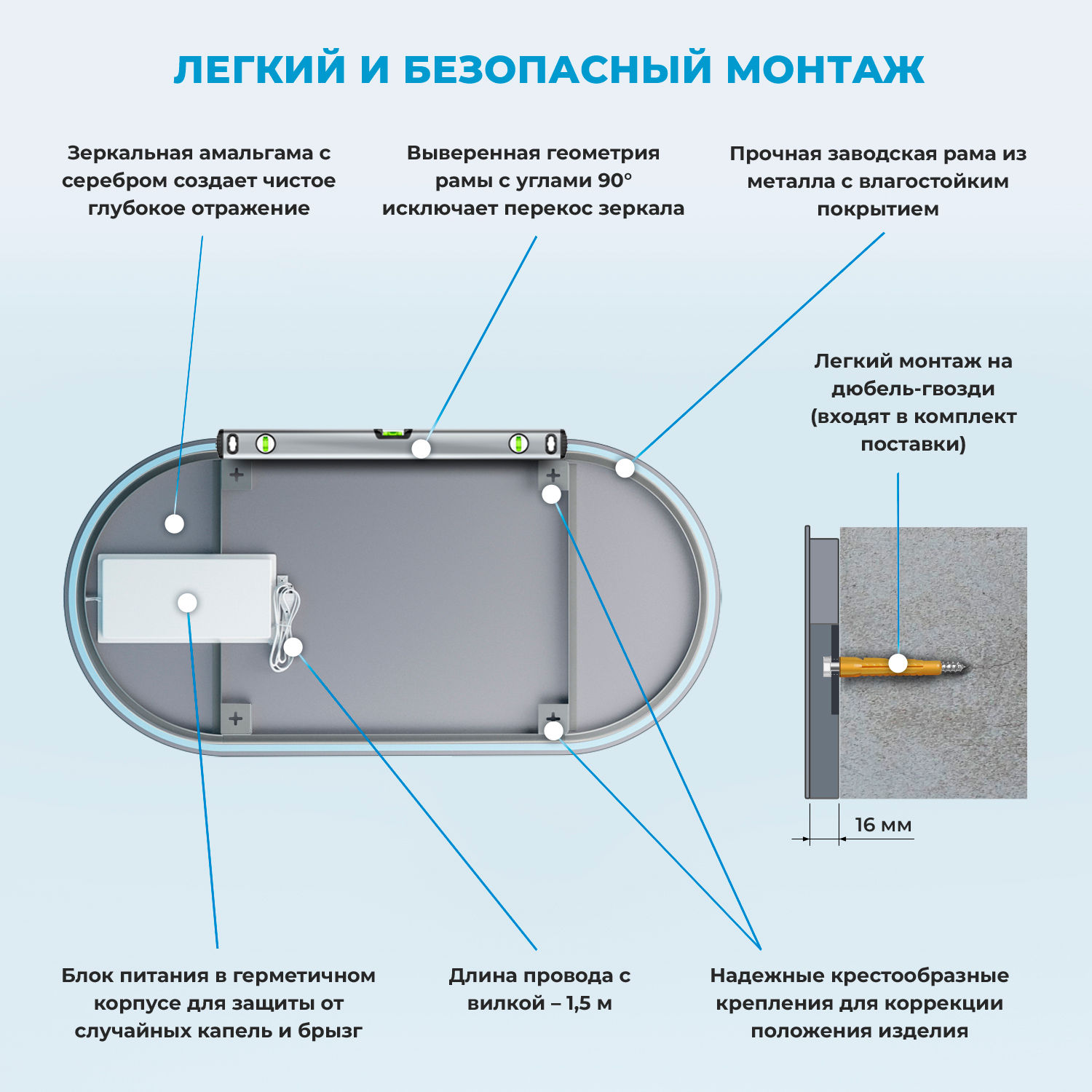 ЛЕГКИЙ И БЕЗОПАСНЫЙ МОНТАЖ

Зеркальная амальгама с серебром создает чистое глубокое отражение

Выверенная геометрия рамы с углами 90° исключает перекос зеркала

Прочная заводская рама из металла с влагостойким покрытием

Легкий монтаж на дюбель-гвозди (входят в комплект поставки)

16 мм

Блок питания в герметичном корпусе для защиты от случайных капель и брызг

Длина провода с вилкой – 1,5 м

Надежные крестообразные крепления для коррекции положения изделия