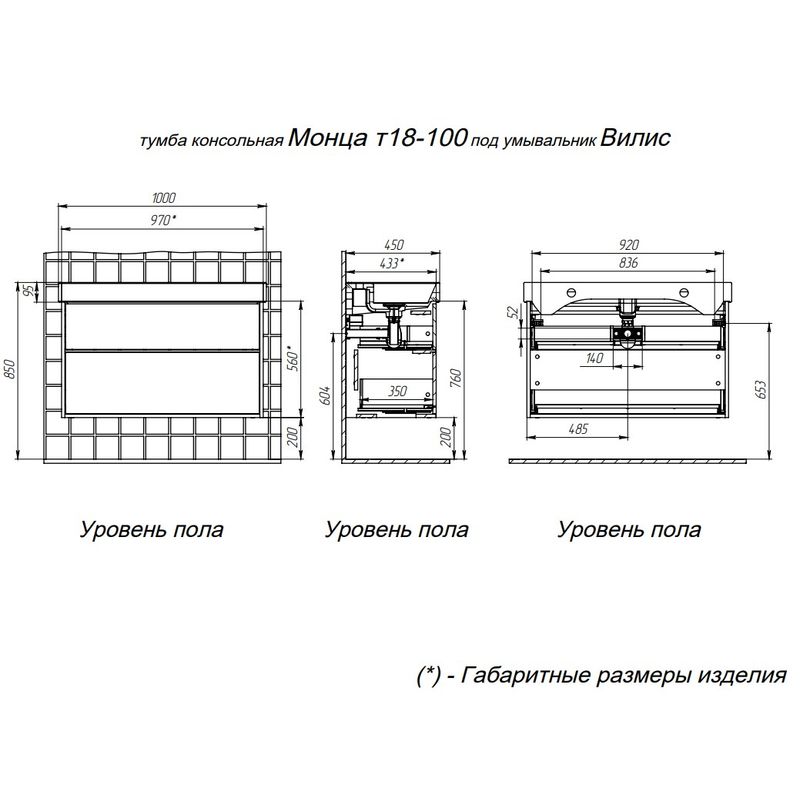 тумба консольная Монца т18-100 под умывальник Вилис

1000
970*
95
850
560*
200

450
433*
604
350
760
200

920
836
52
140
485
653

Уровень пола

Уровень пола

Уровень пола

(*) - Габаритные размеры изделия