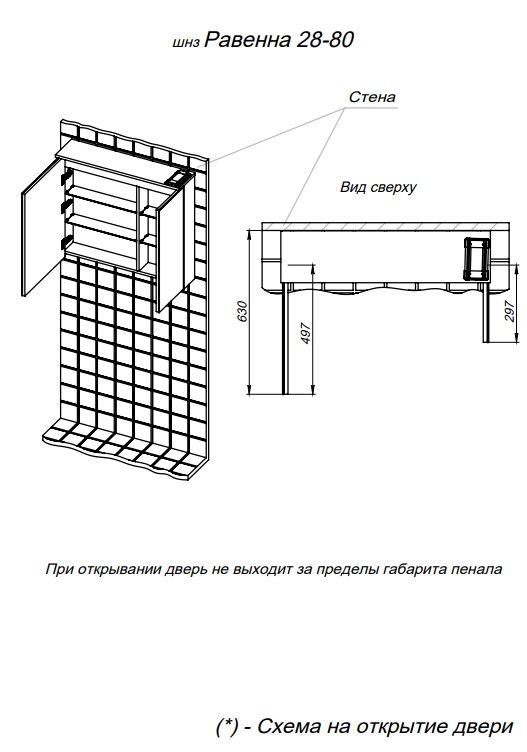 шнз Равенна 28-80

Стена

Вид сверху

630

497

297

При открывании дверь не выходит за пределы габарита пенала

(*) - Схема на открытие двери