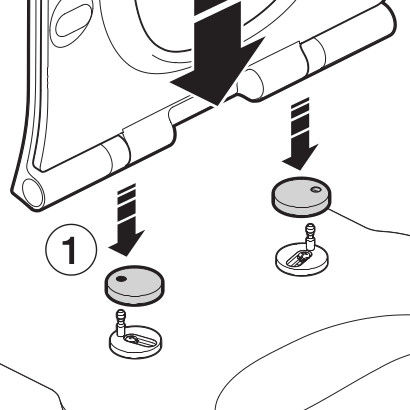 1