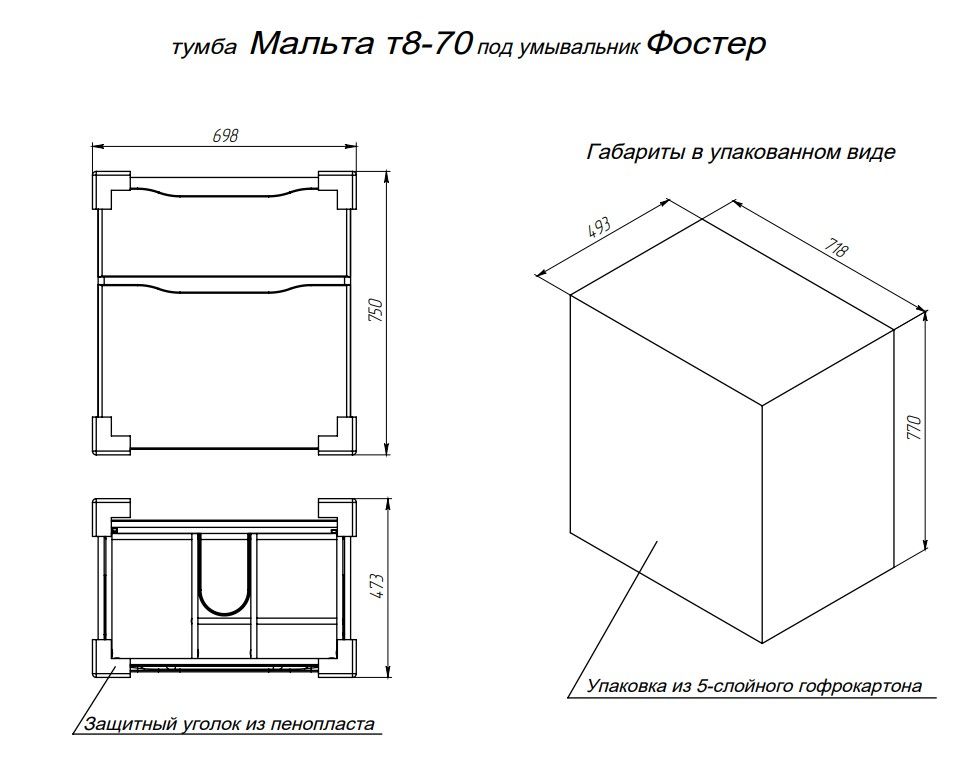 тумба Мальта т8-70 под умывальник Фостер

698

750

473

Защитный уголок из пенопласта

Габариты в упакованном виде

493

718

770

Упаковка из 5-слойного гофрокартона