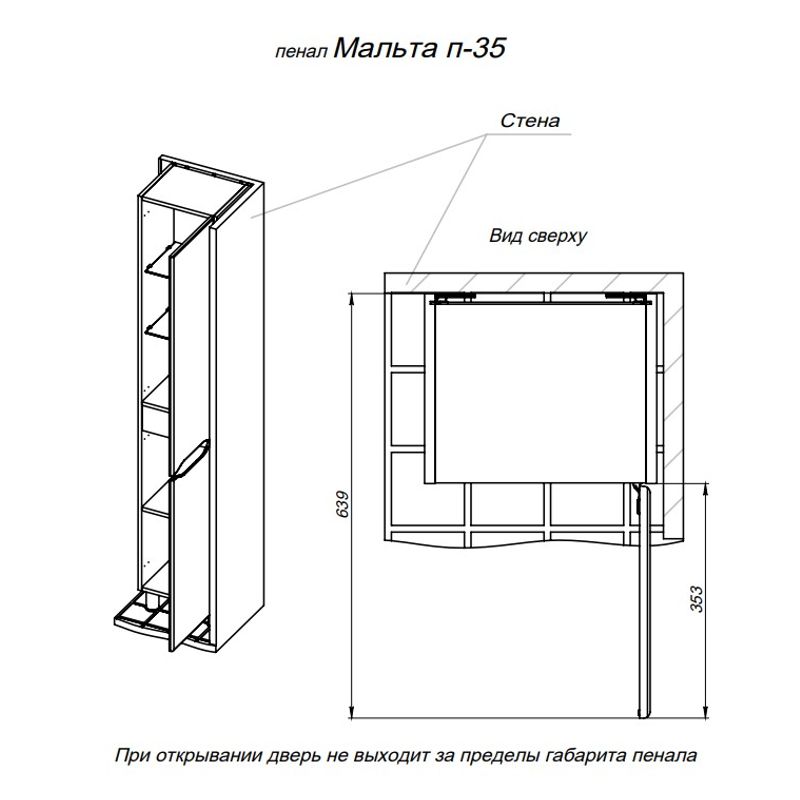 пенал Мальта п-35

Стена

Вид сверху

639

353

При открывании дверь не выходит за пределы габарита пенала