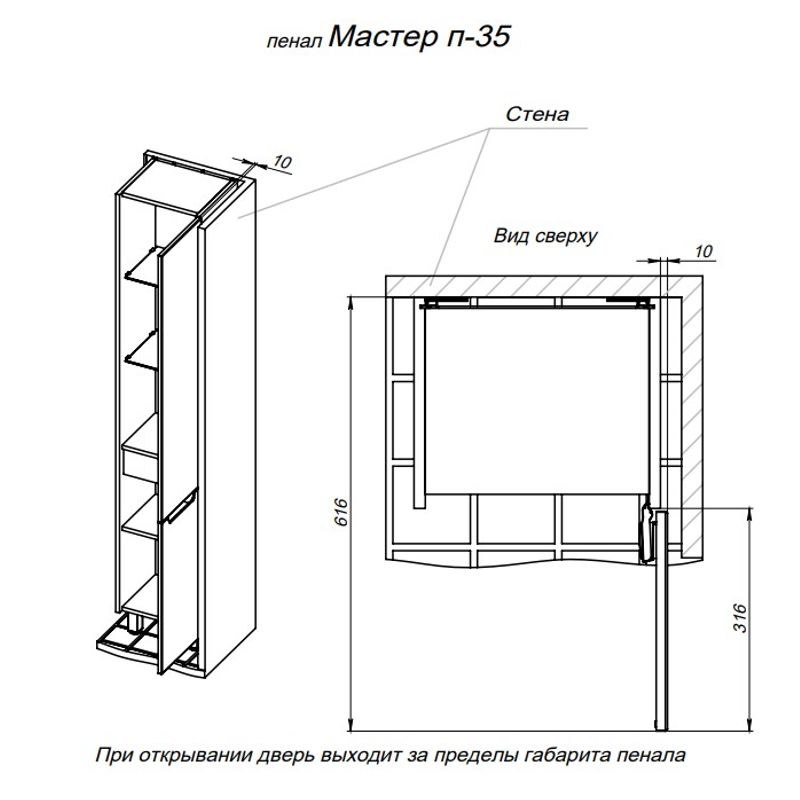 пенал Мастер п-35

Стена

10

Вид сверху

10

616

316

При открывании дверь выходит за пределы габарита пенала