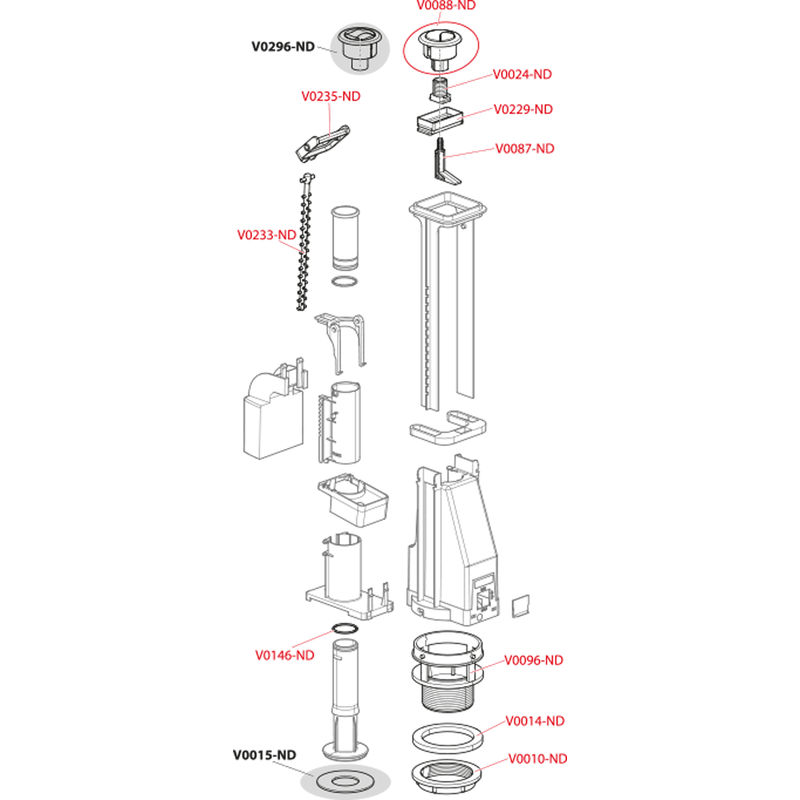 V0088-ND
V0296-ND
V0024-ND
V0235-ND
V0229-ND
V0087-ND
V0233-ND
V0146-ND
V0096-ND
V0014-ND
V0015-ND
V0010-ND