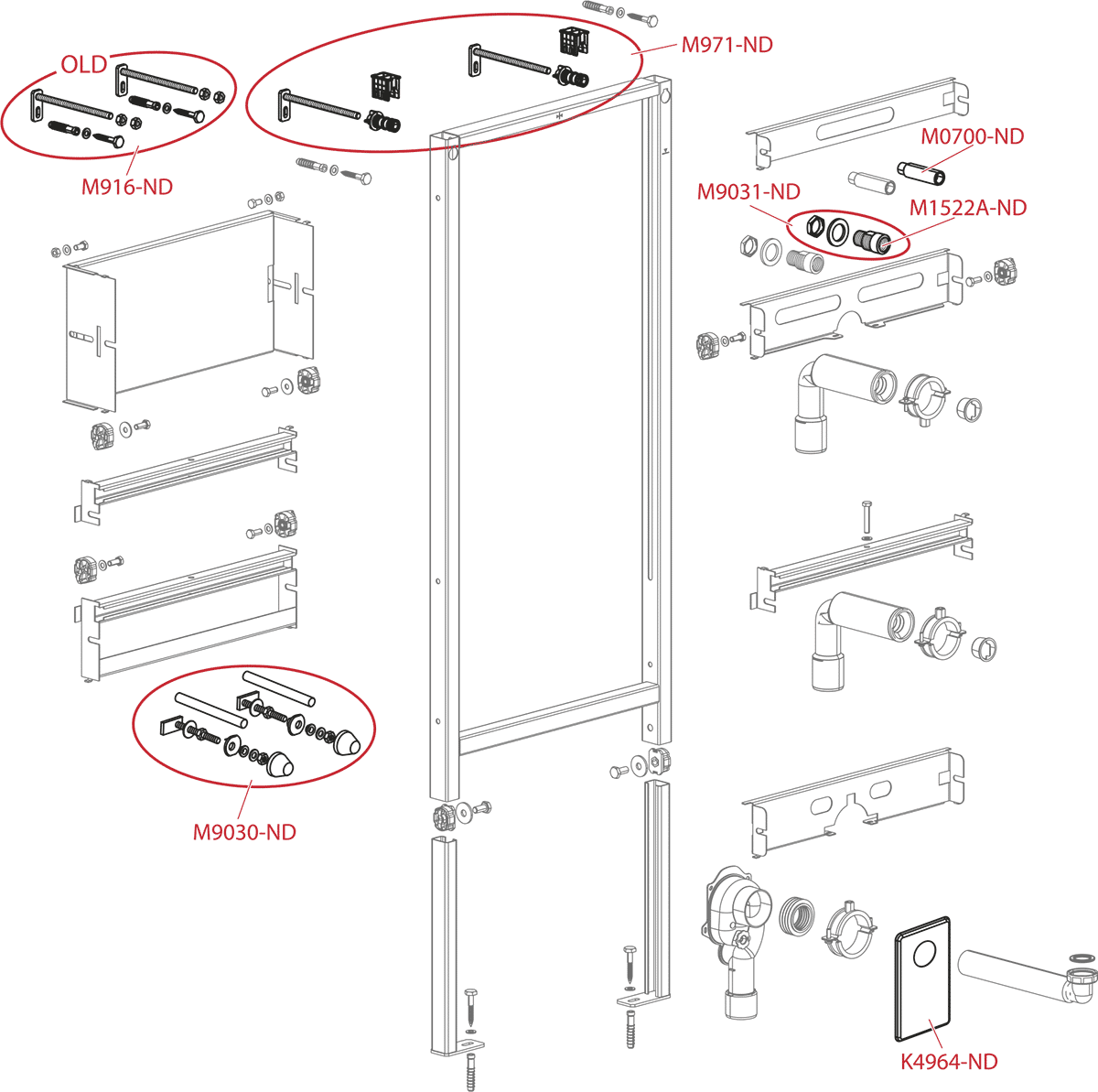 OLD

M916-ND

M971-ND

M0700-ND

M9031-ND

M1522A-ND

M9030-ND

K4964-ND