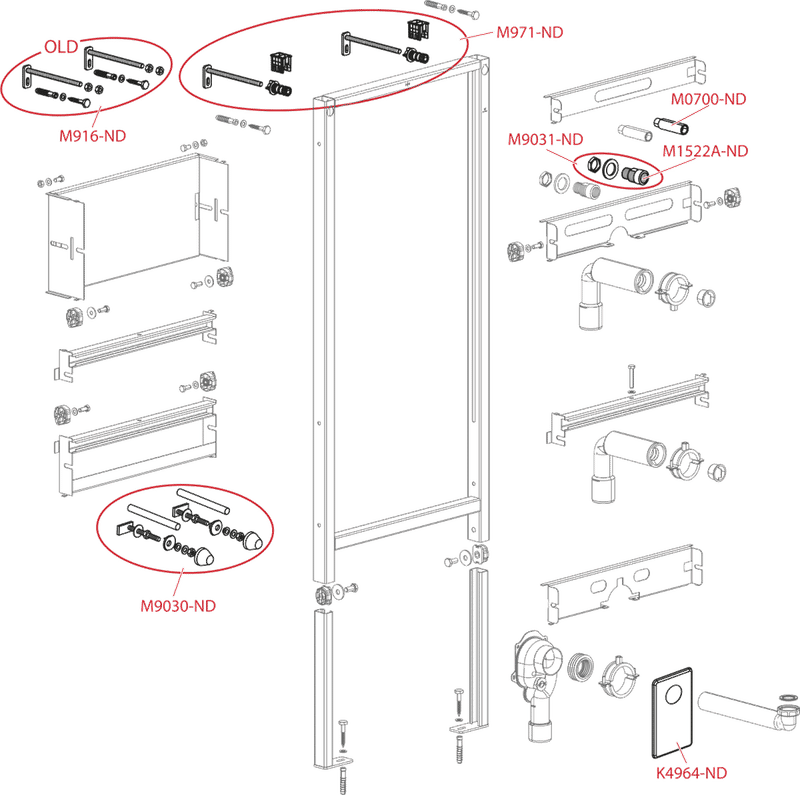 OLD
M916-ND
M971-ND
M0700-ND
M9031-ND
M1522A-ND
M9030-ND
K4964-ND