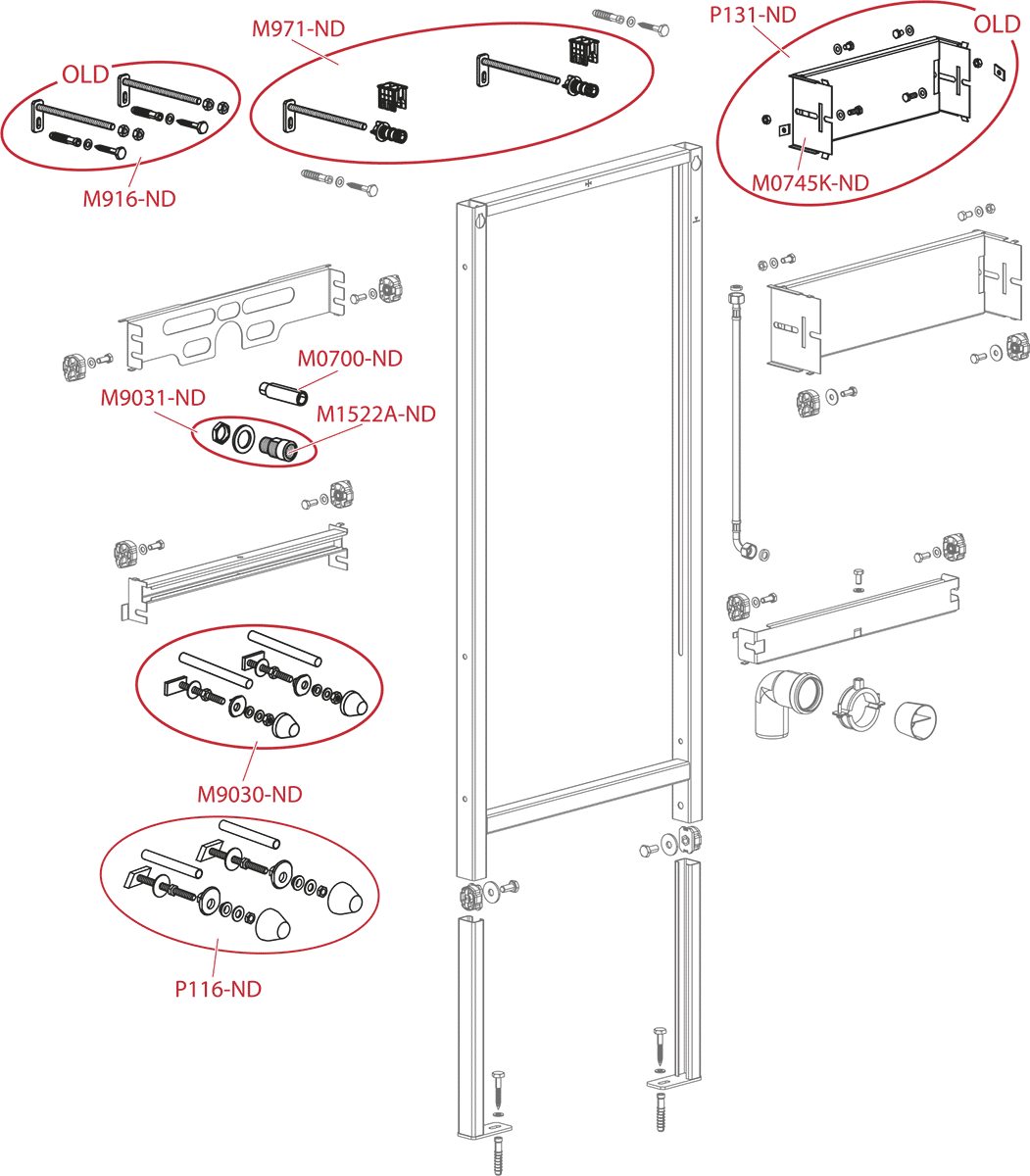 OLD

M916-ND

M971-ND

P131-ND

OLD

M0745K-ND

M0700-ND

M9031-ND

M1522A-ND

M9030-ND

P116-ND