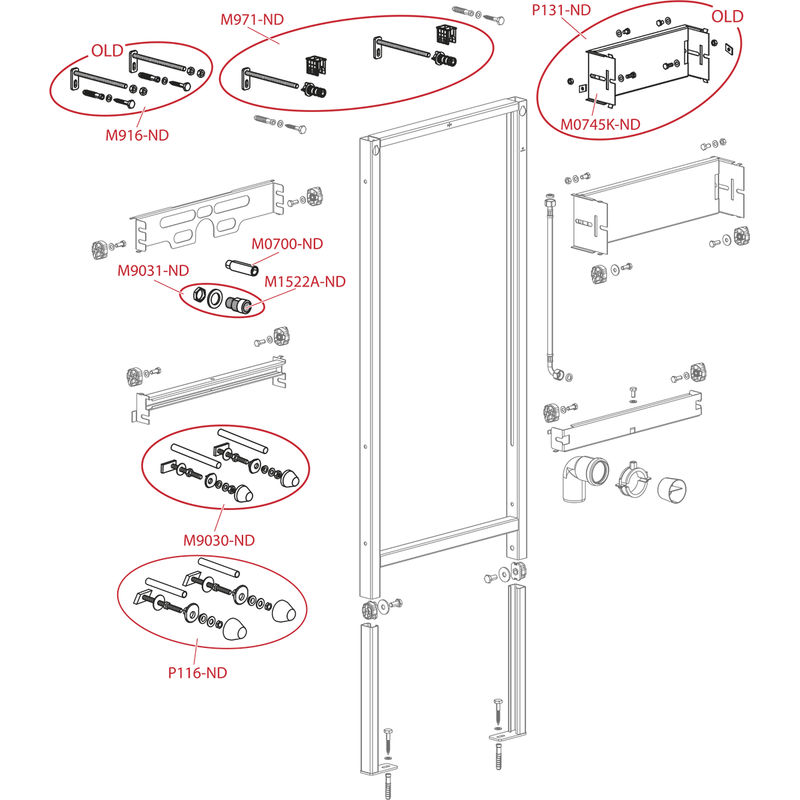 OLD
M916-ND
M971-ND
P131-ND
OLD
M0745K-ND
M0700-ND
M9031-ND
M1522A-ND
M9030-ND
P116-ND