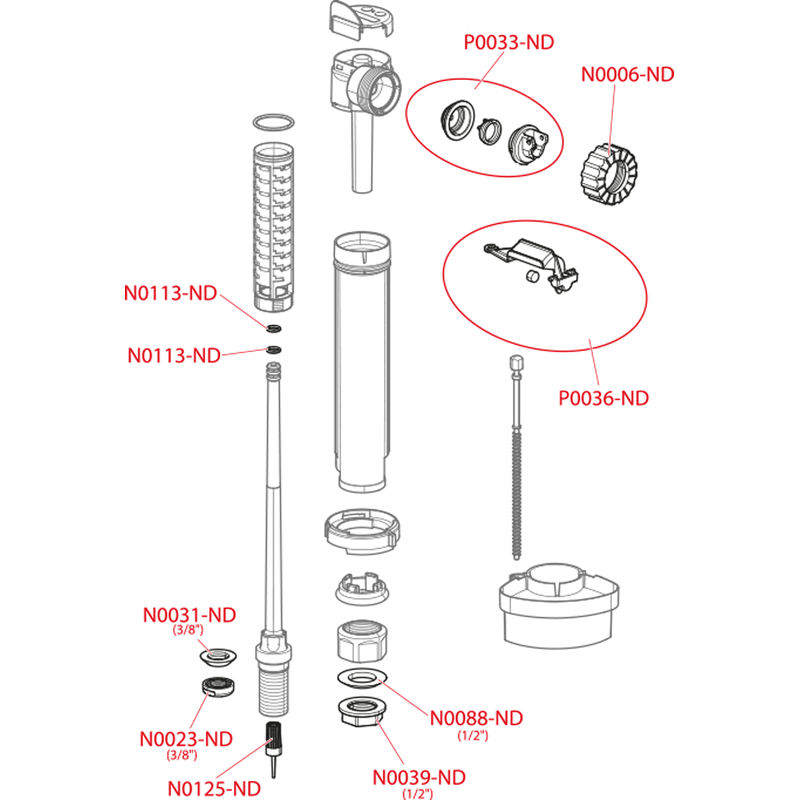 P0033-ND

N0006-ND

N0113-ND

N0113-ND

P0036-ND

N0031-ND
(3/8")

N0023-ND
(3/8")

N0125-ND

N0088-ND
(1/2")

N0039-ND
(1/2")