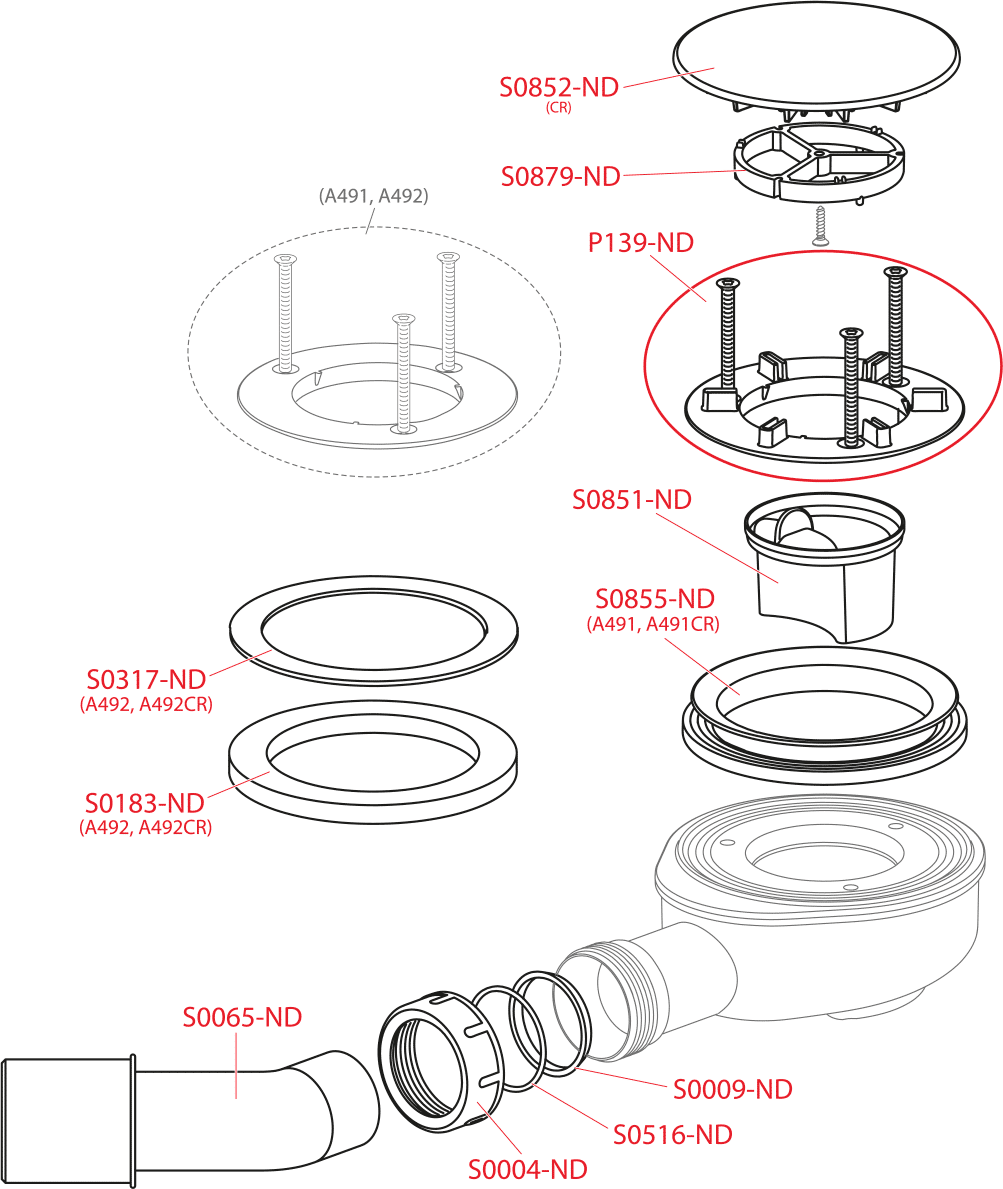 S0852-ND
(CR)

S0879-ND

(A491, A492)

P139-ND

S0851-ND

S0855-ND
(A491, A491CR)

S0317-ND
(A492, A492CR)

S0183-ND
(A492, A492CR)

S0065-ND

S0009-ND

S0516-ND

S0004-ND