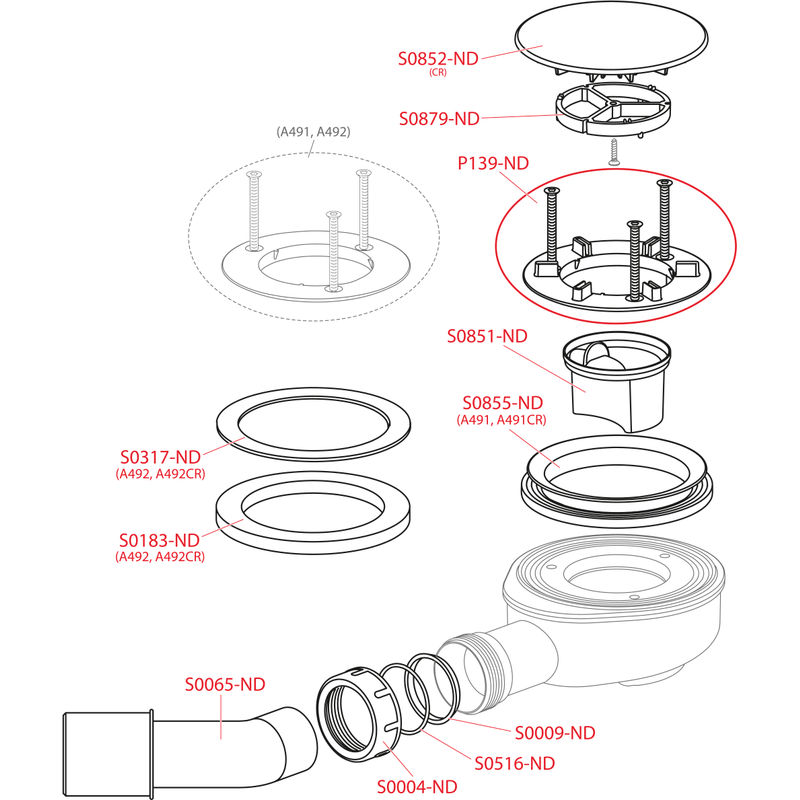 S0852-ND
(CR)

S0879-ND

(A491, A492)

P139-ND

S0851-ND

S0855-ND
(A491, A491CR)

S0317-ND
(A492, A492CR)

S0183-ND
(A492, A492CR)

S0065-ND

S0009-ND

S0516-ND

S0004-ND