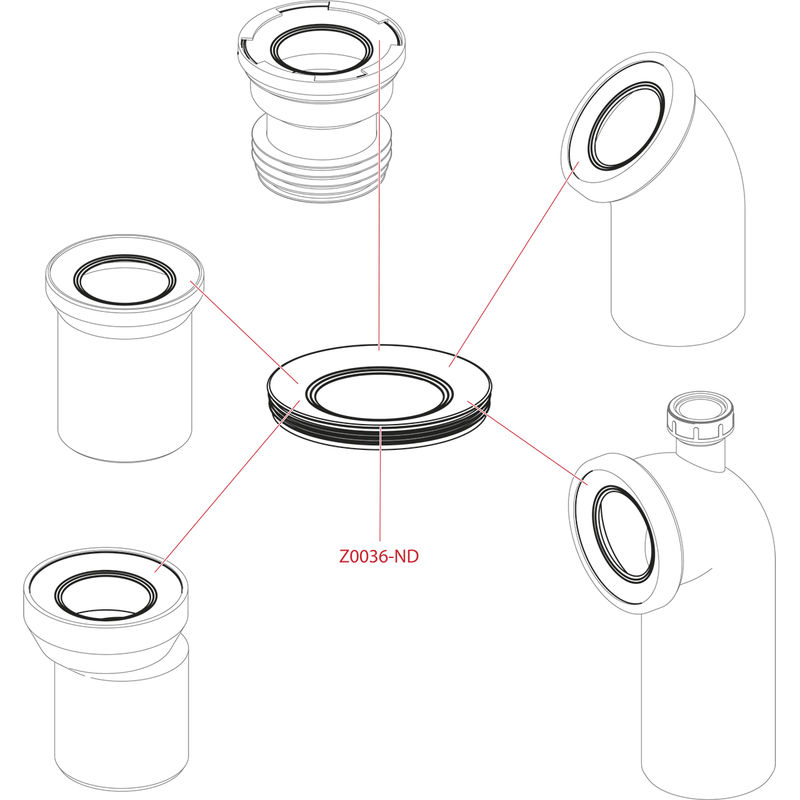 Z0036-ND