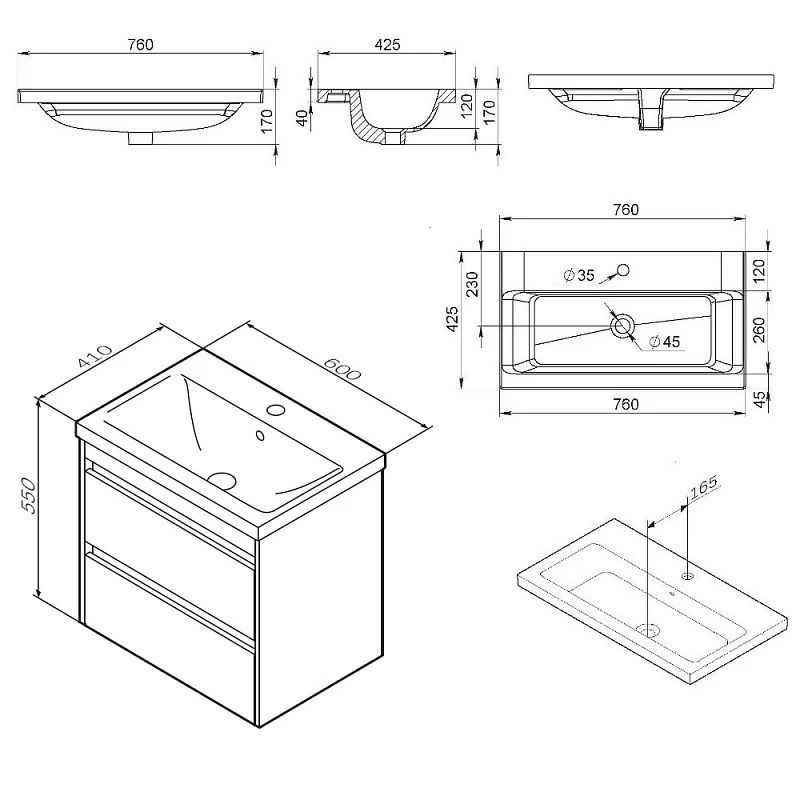 760
170
425
40
120
170
760
230
425
Ø35
Ø45
120
260
45
760
410
600
550
165