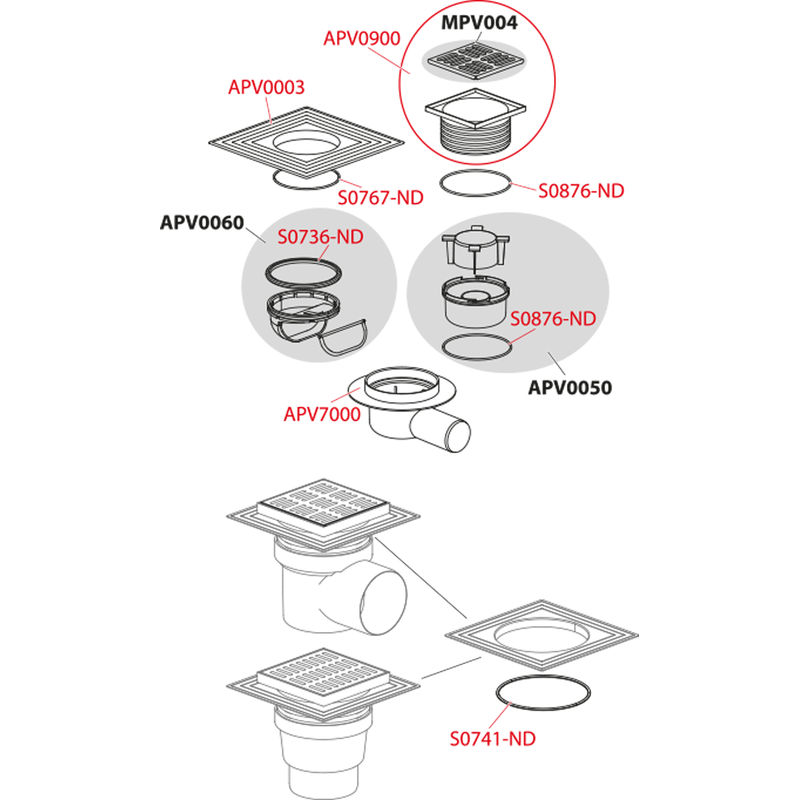 MPV004
APV0900
APV0003
S0767-ND
S0876-ND
APV0060
S0736-ND
S0876-ND
APV0050
APV7000
S0741-ND