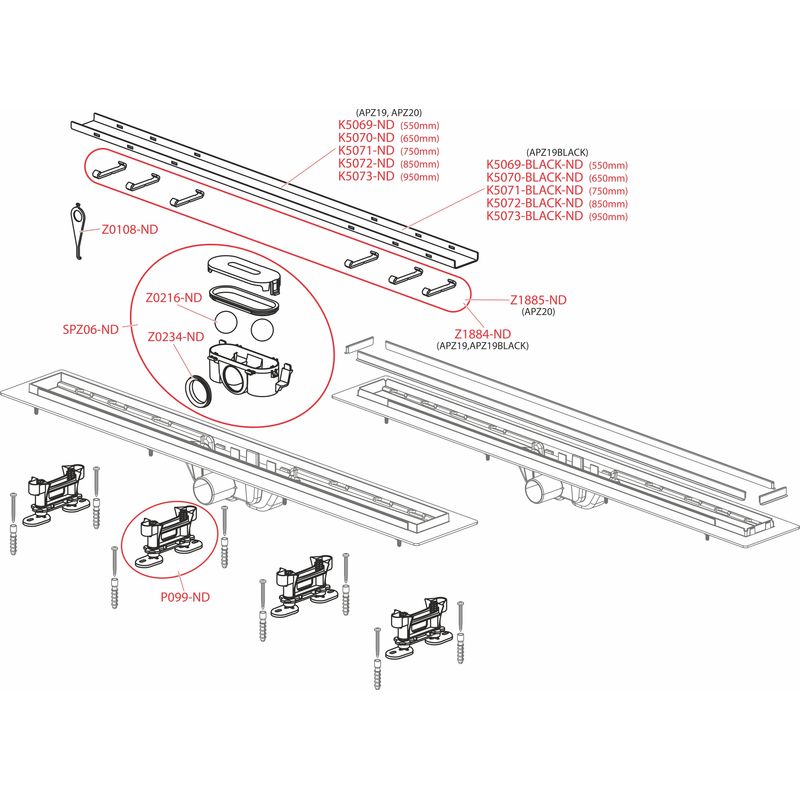 (APZ19, APZ20)
K5069-ND (550mm)
K5070-ND (650mm)
K5071-ND (750mm)
K5072-ND (850mm)
K5073-ND (950mm)

(APZ19BLACK)
K5069-BLACK-ND (550mm)
K5070-BLACK-ND (650mm)
K5071-BLACK-ND (750mm)
K5072-BLACK-ND (850mm)
K5073-BLACK-ND (950mm)

Z0108-ND

Z0216-ND

SPZ06-ND

Z0234-ND

Z1885-ND
(APZ20)

Z1884-ND
(APZ19,APZ19BLACK)

P099-ND