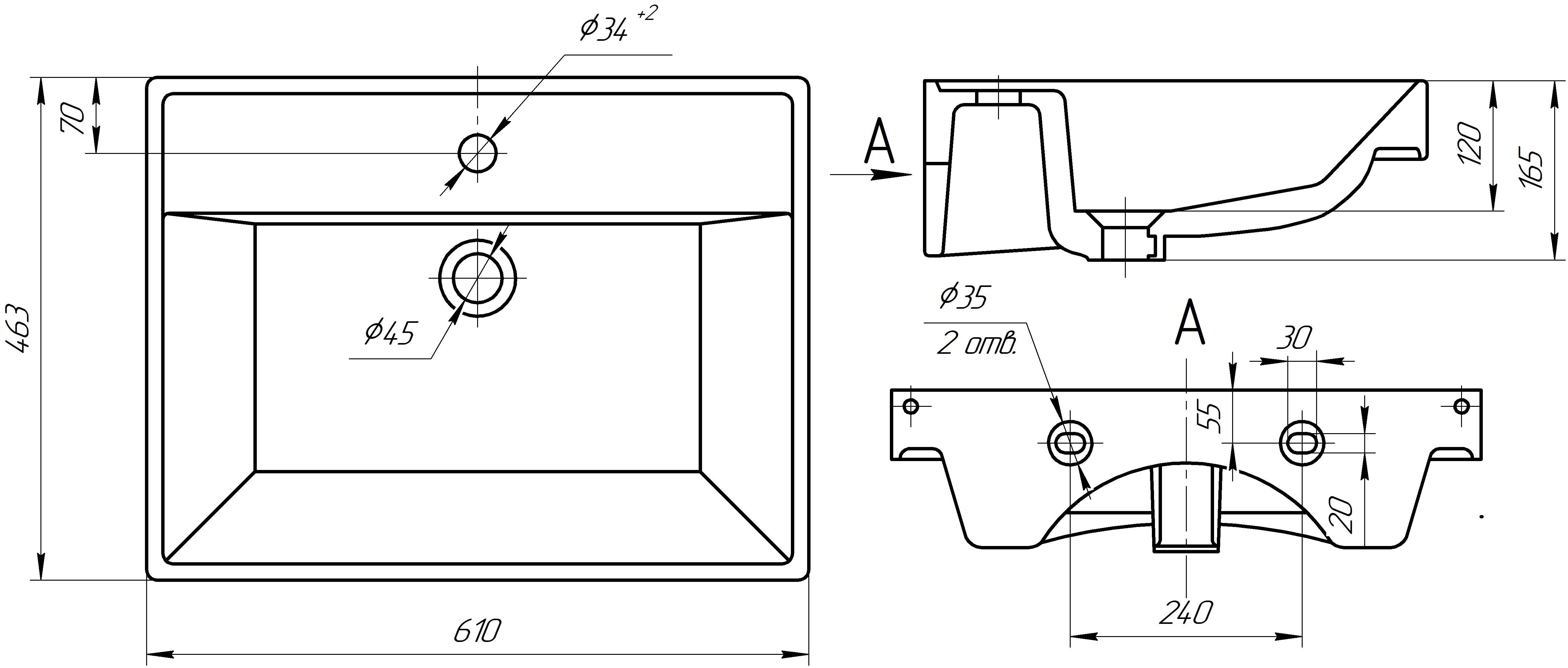 $\phi 34^{+2}$

70

463

$\phi 45$

610

A

120

165

$\phi 35$

2 отв.

A

30

55

20

240