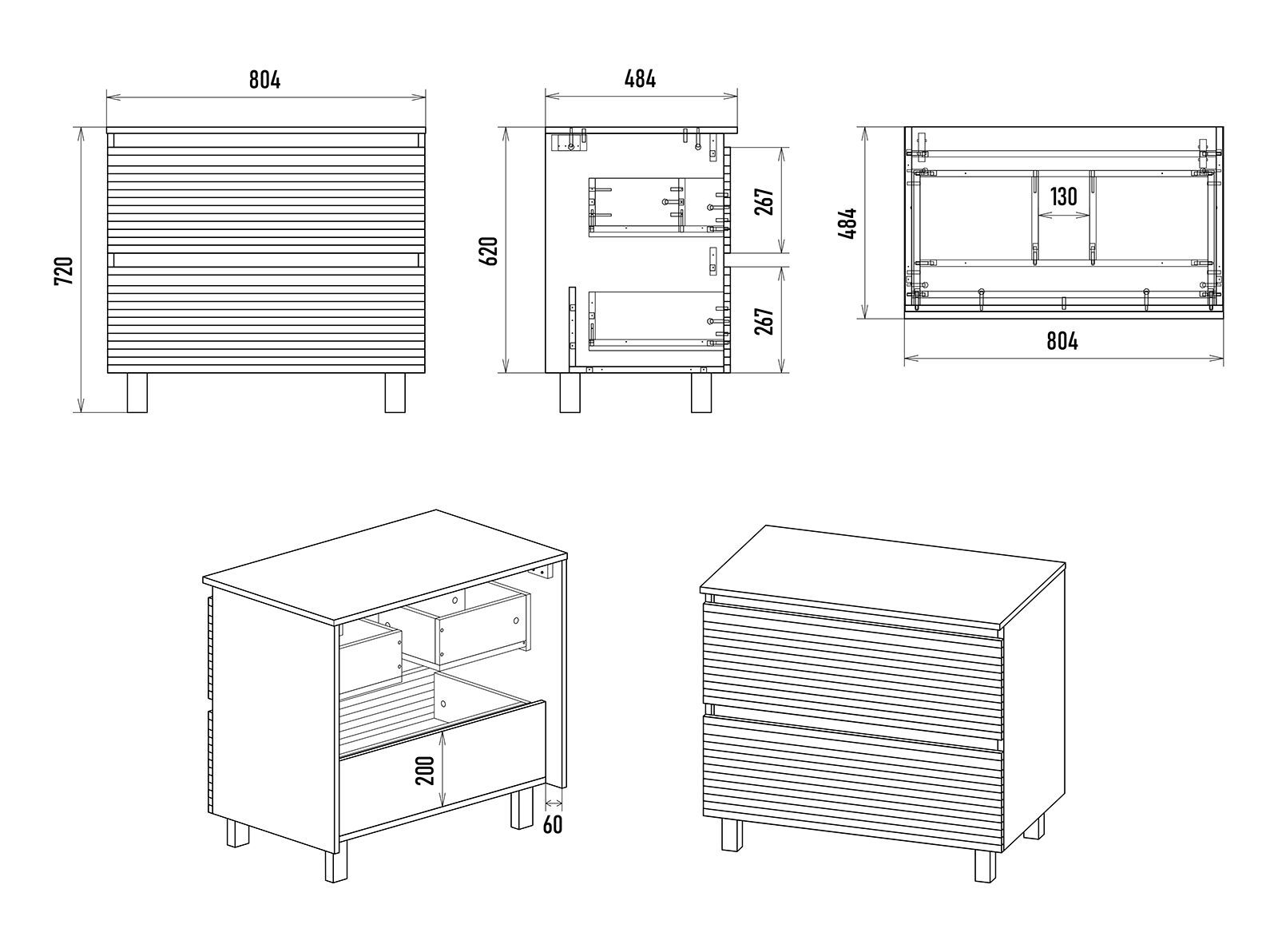 804

720

484

620

267

267

484

130

804

200

60