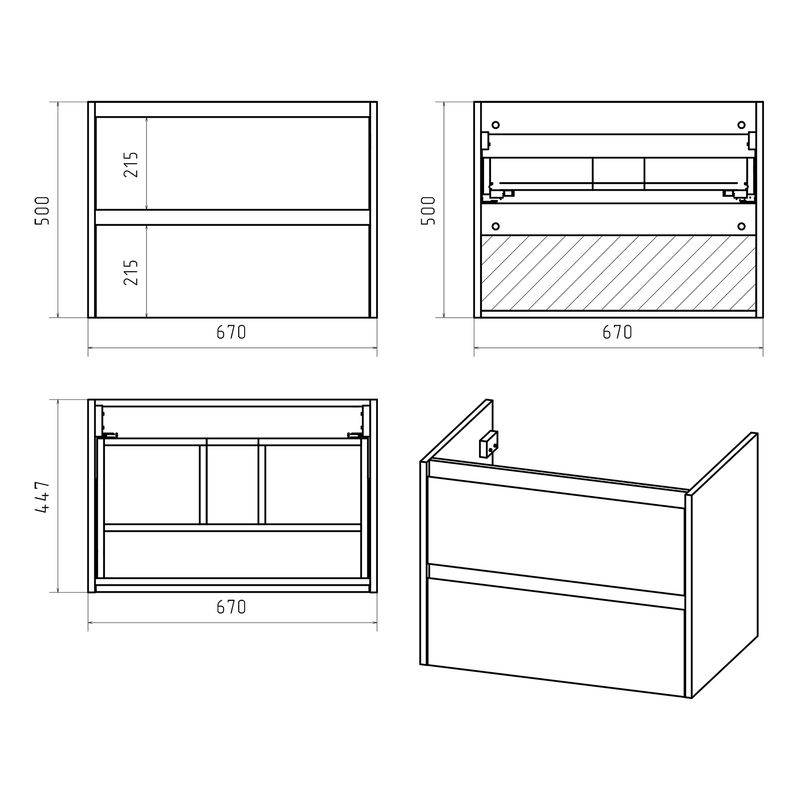 500
215
215
670

500
670

447
670