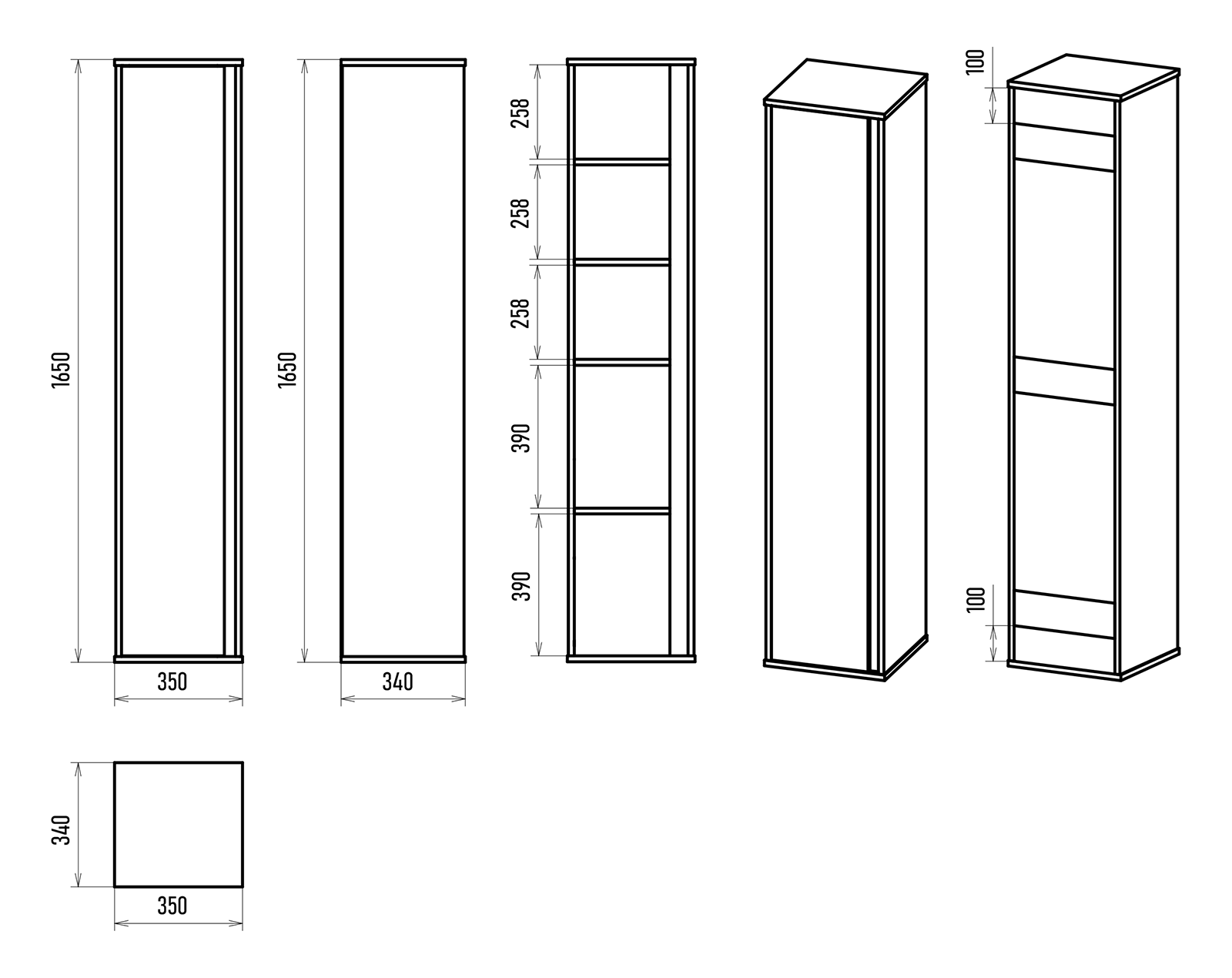 1650
350
1650
340
258
258
258
390
390
100
100
340
350