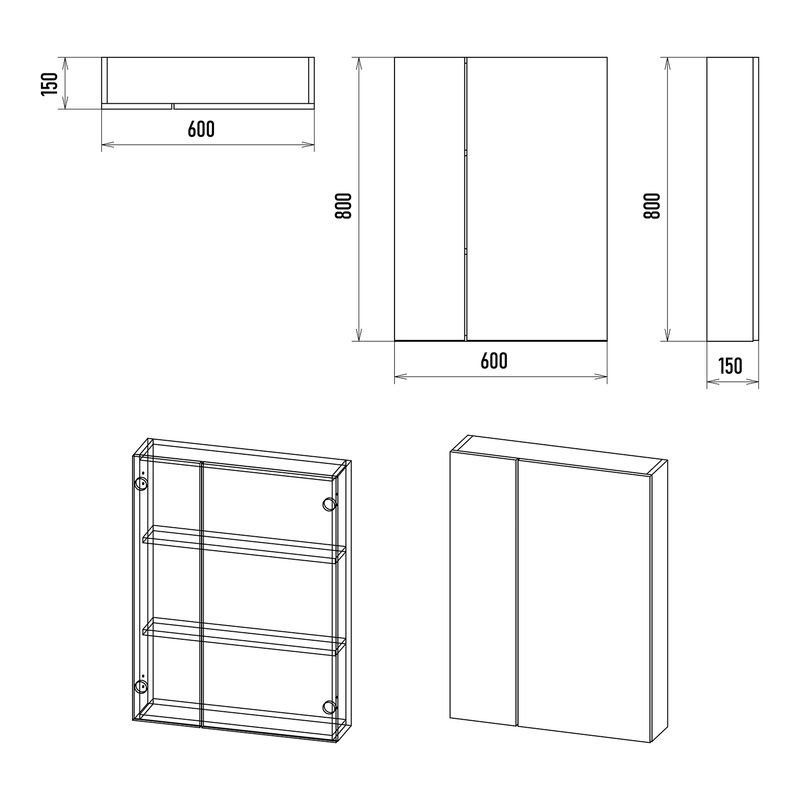 150
600
800
600
800
150