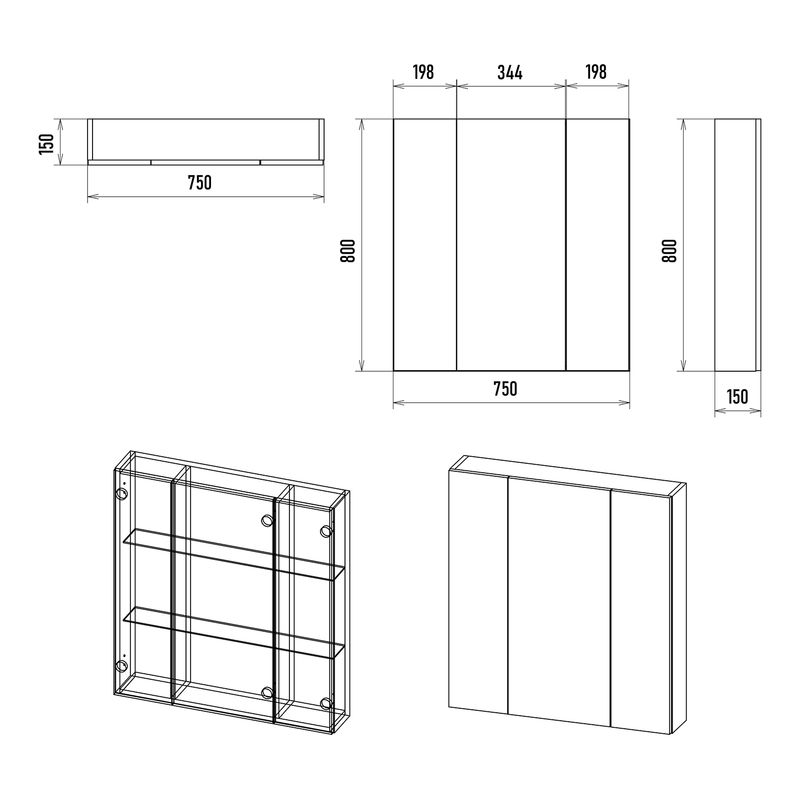 150
750
198
344
198
800
750
800
150