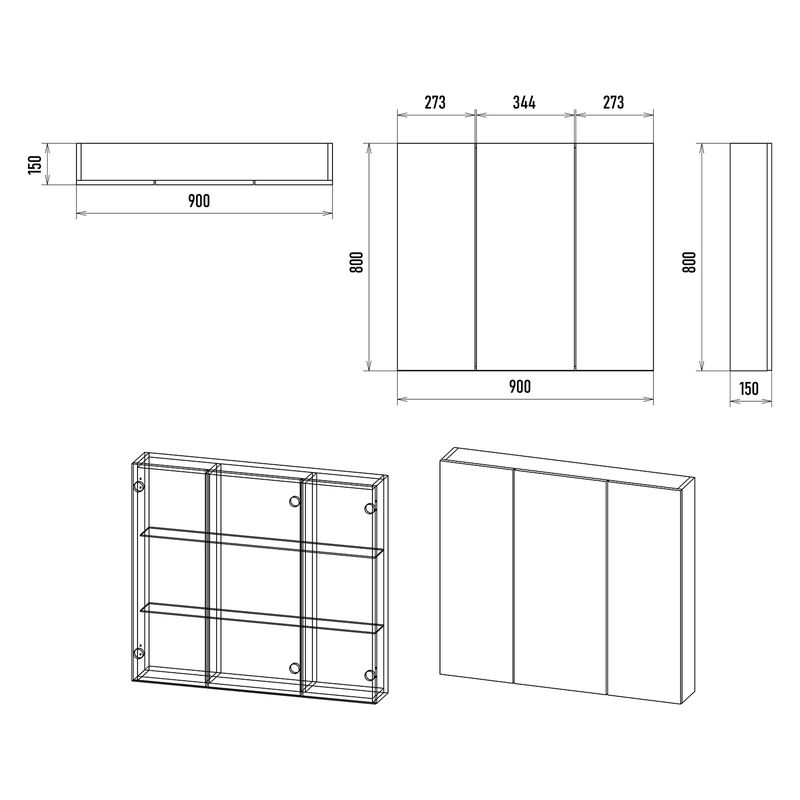 150
900
273
344
273
800
900
800
150