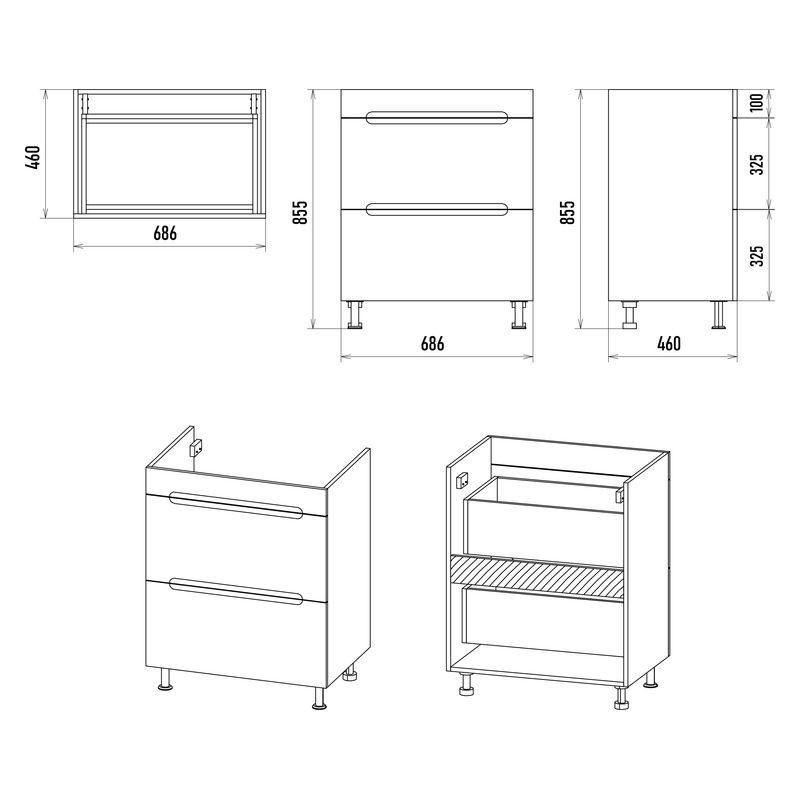 460
686
855
686
855
100
325
325
460