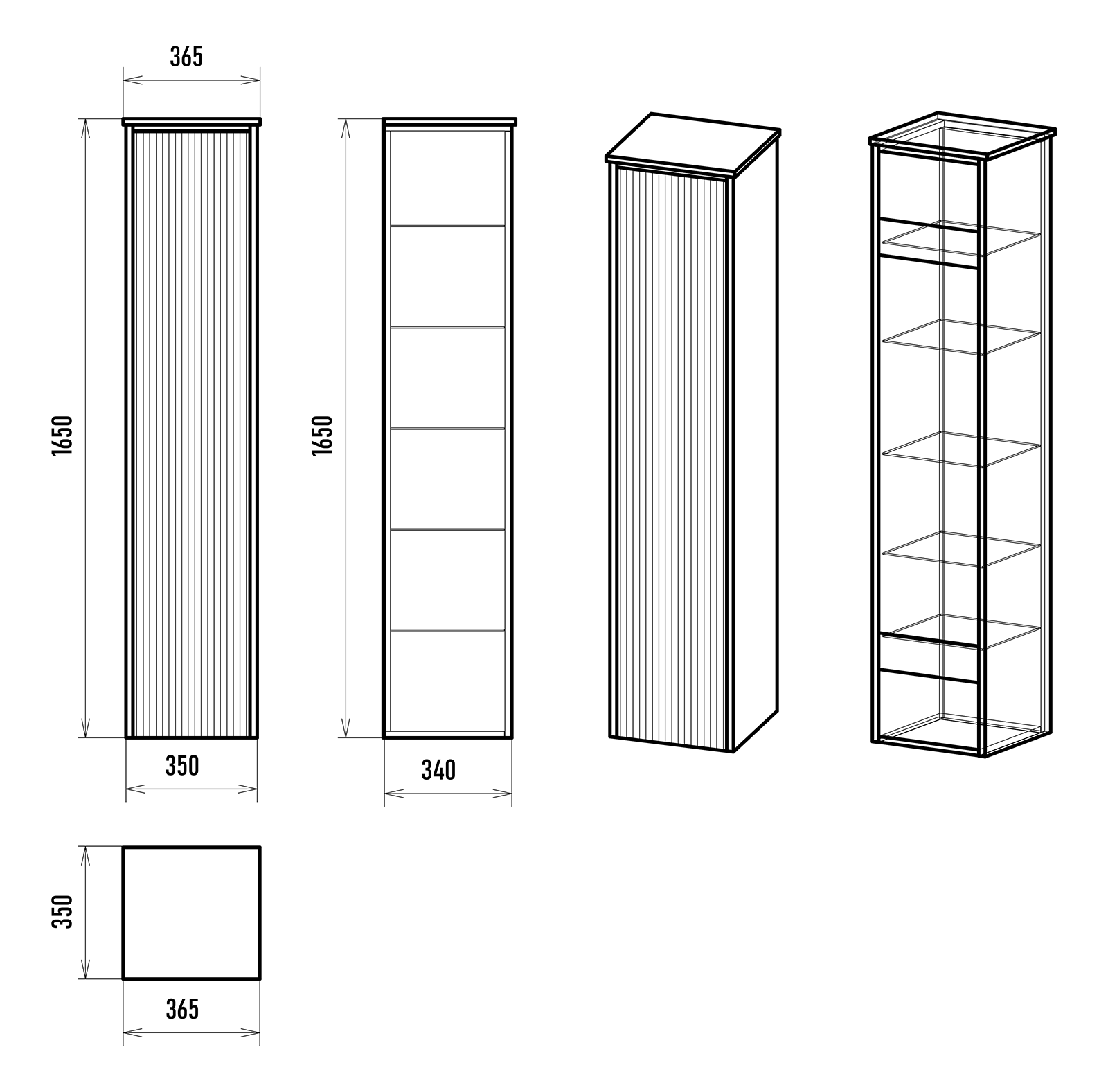 365

1650

350

1650

340

350

365