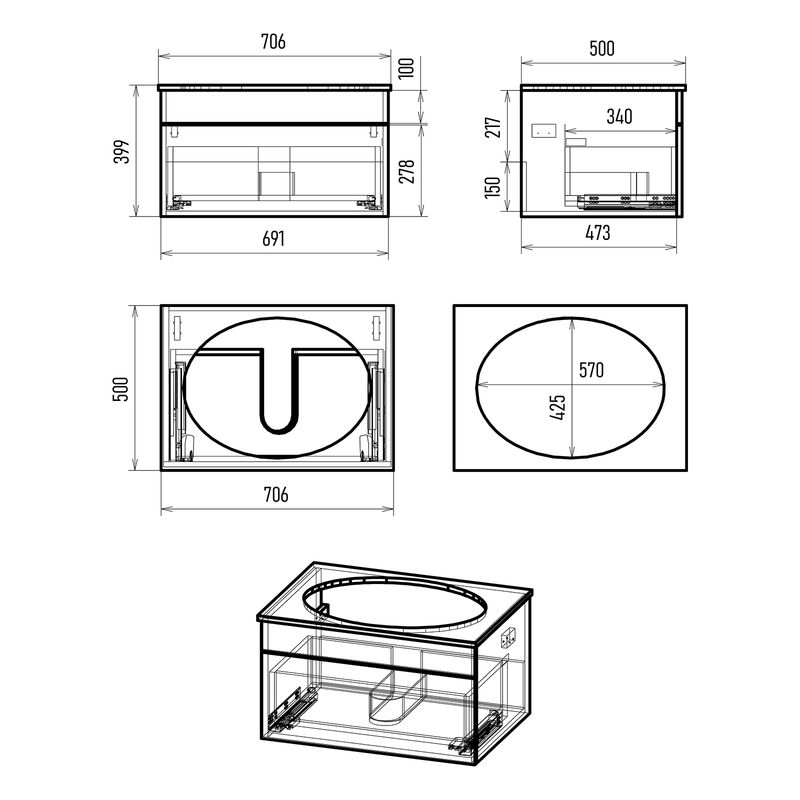 706

100

399

278

691

500

217

340

150

473

500

706

570

425