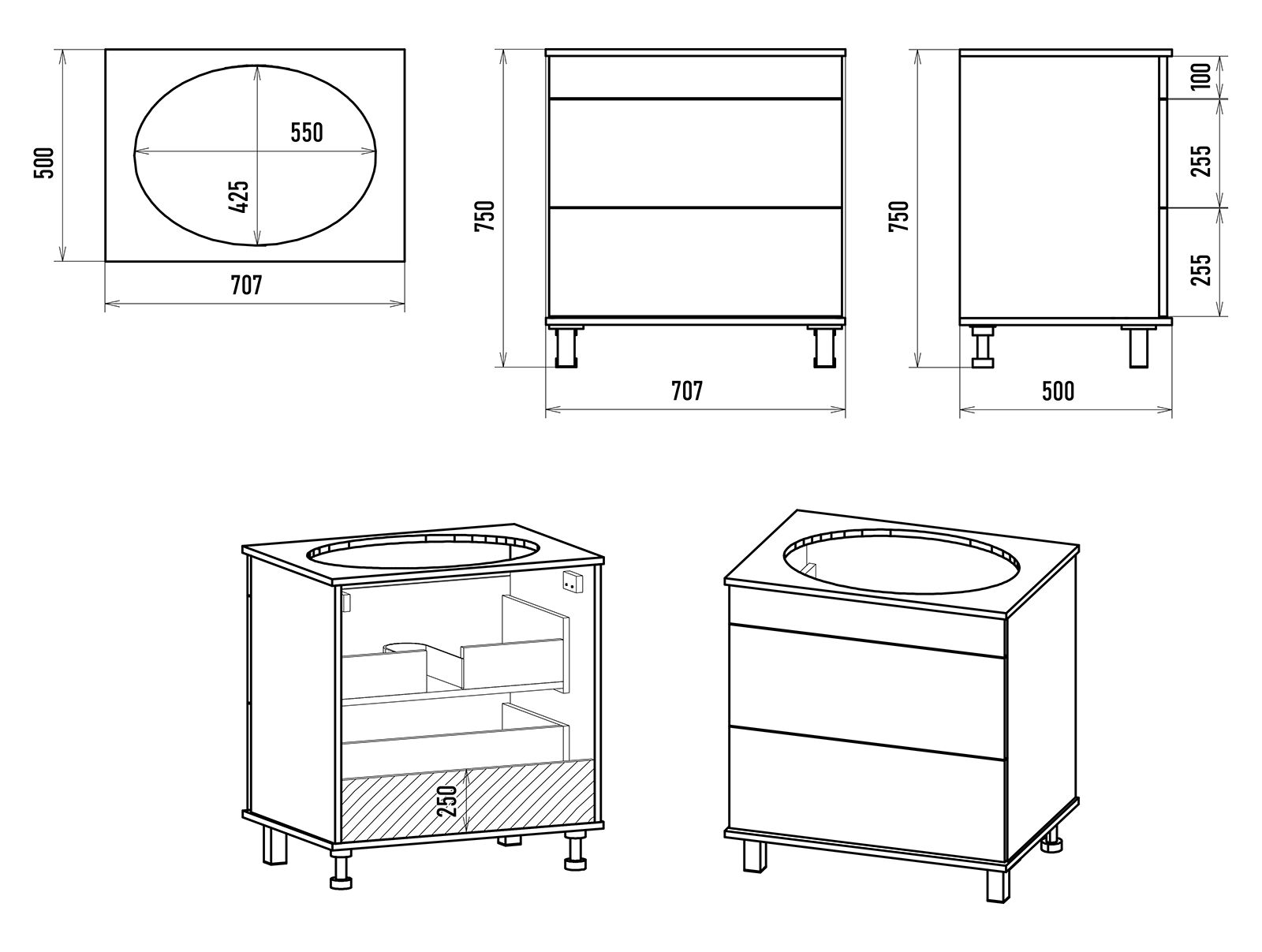 500
550
425
707

750
707

750
100
255
255
500

250