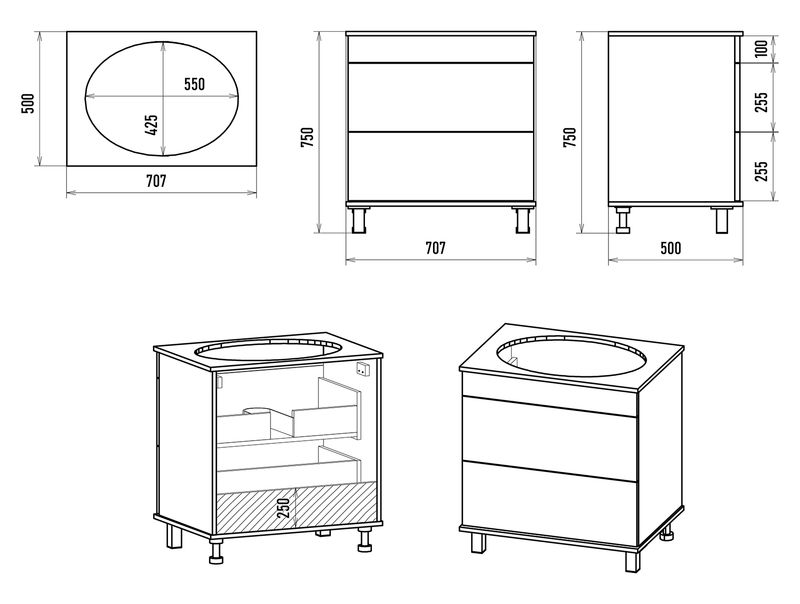 500
550
425
707
750
707
750
100
255
255
500
250