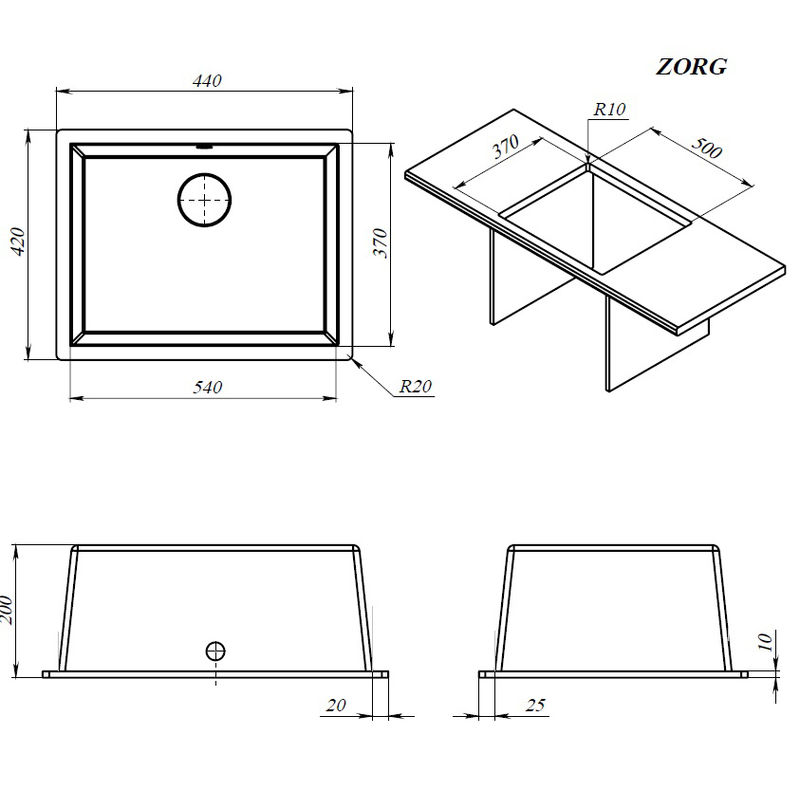 ZORG

440
420
370
540
R20

R10
370
500

200
20
25
10