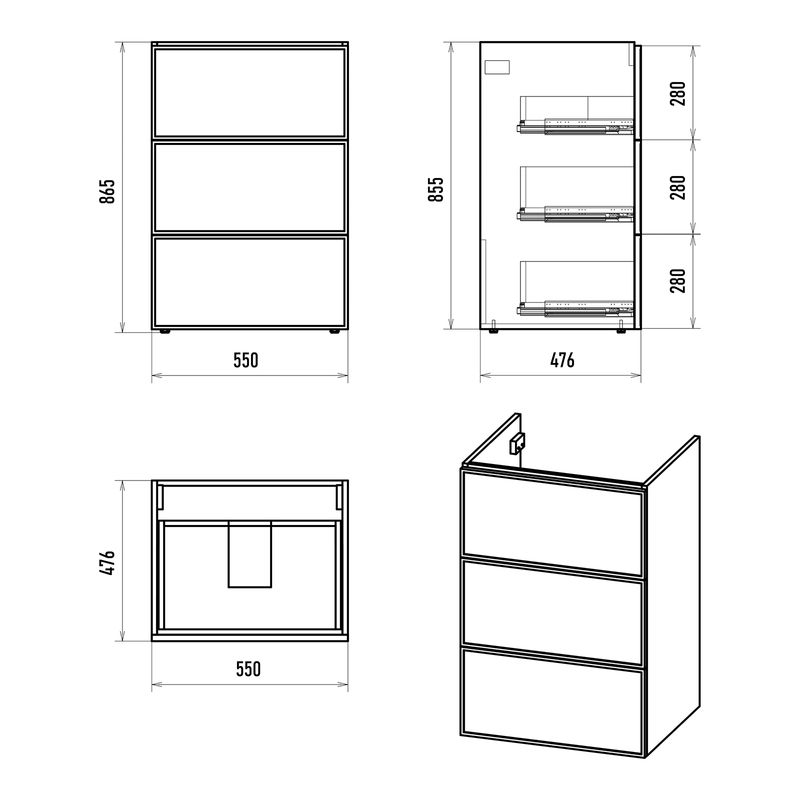 865

550

855

280

280

280

476

476

550