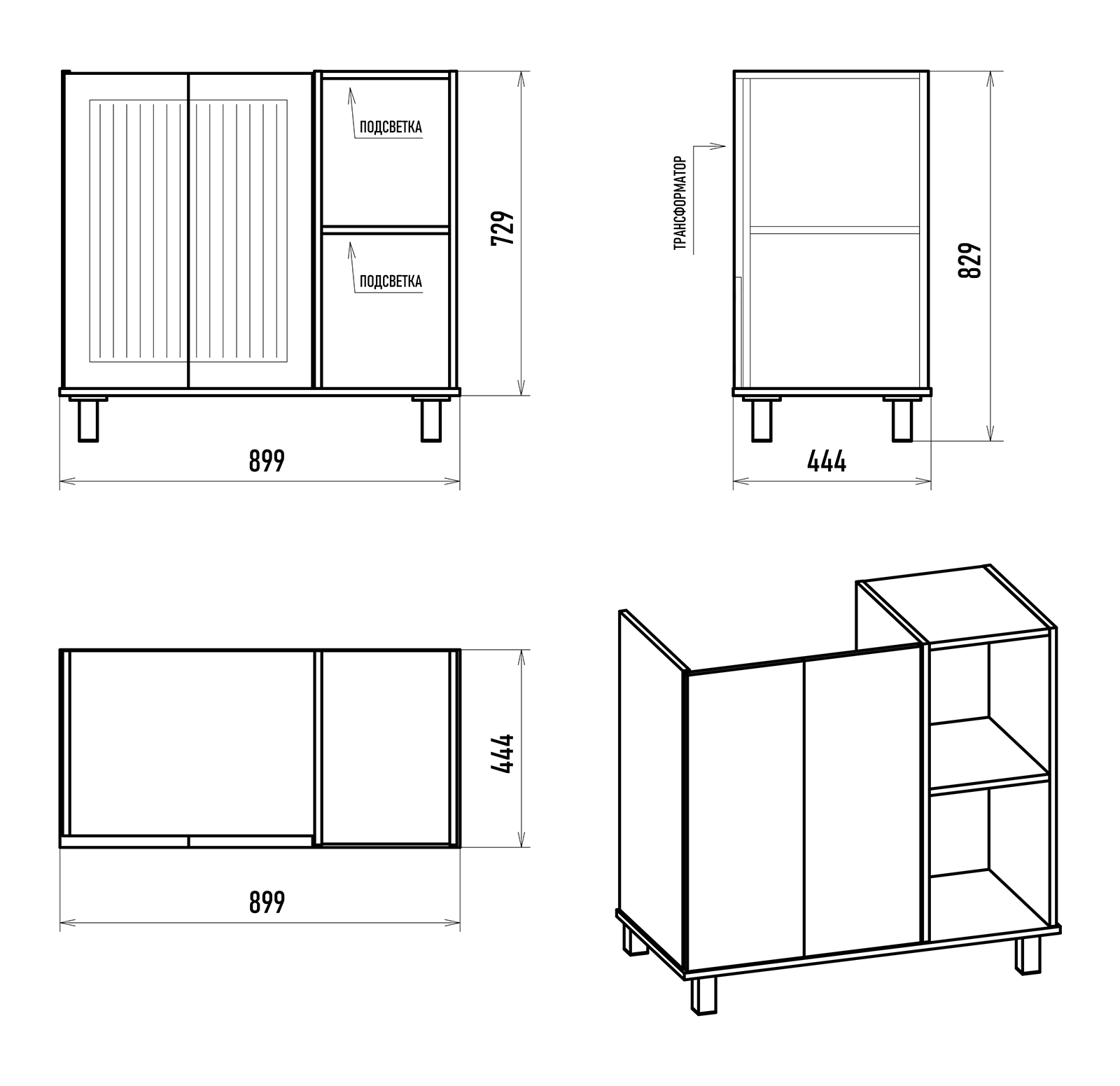 ПОДСВЕТКА

ПОДСВЕТКА

729

899

ТРАНСФОРМАТОР

829

444

444

899