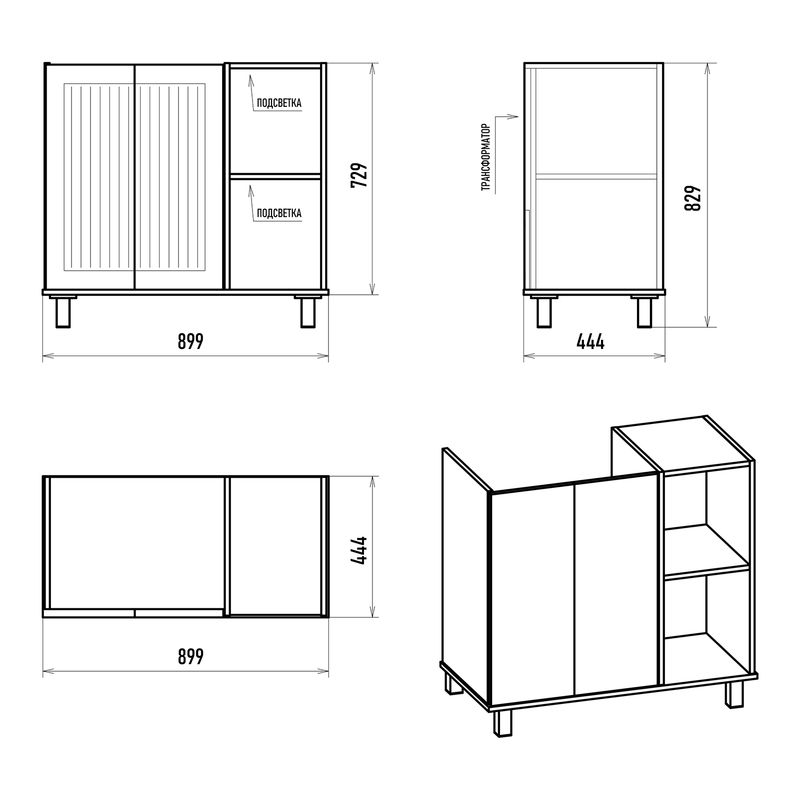 ПОДСВЕТКА

ПОДСВЕТКА

729

899

ТРАНСФОРМАТОР

829

444

444

899