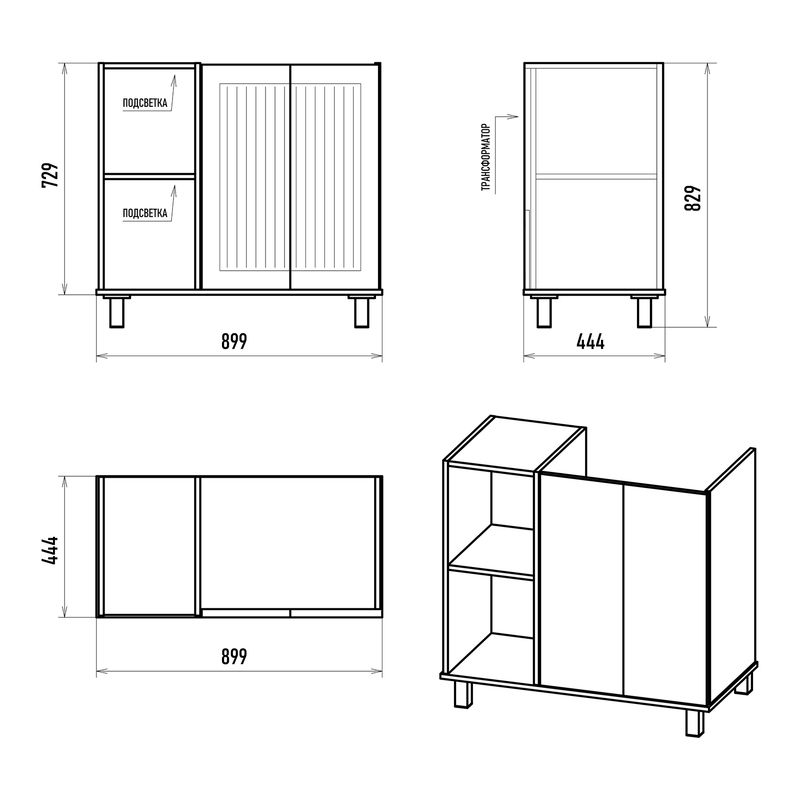 729

ПОДСВЕТКА

ПОДСВЕТКА

899

ТРАНСФОРМАТОР

829

444

444

899