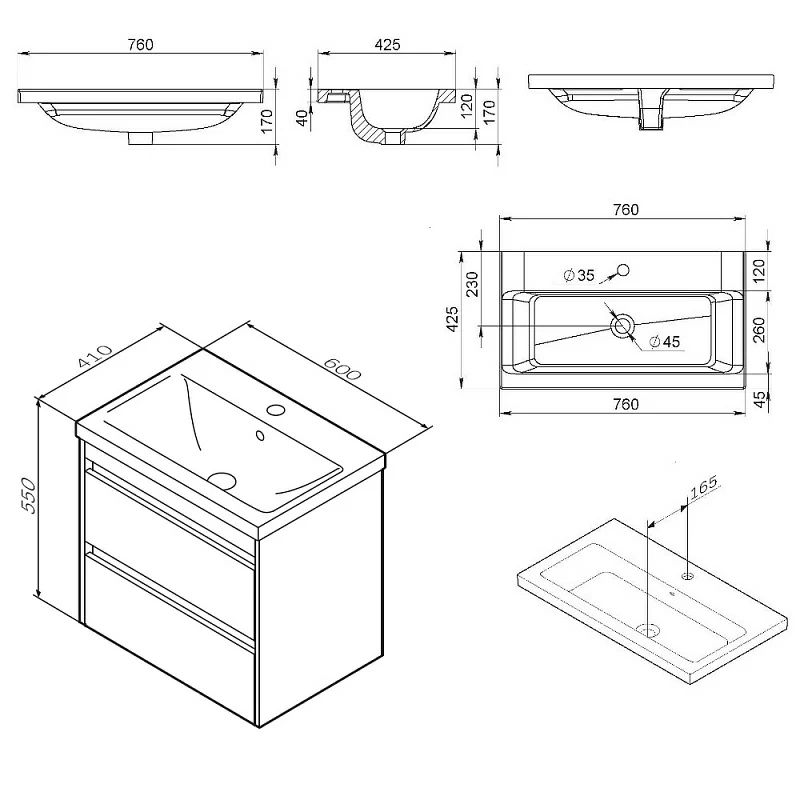 760
170
425
40
120
170
760
230
425
$\varnothing 35$
$\varnothing 45$
120
260
45
760
410
600
550
165