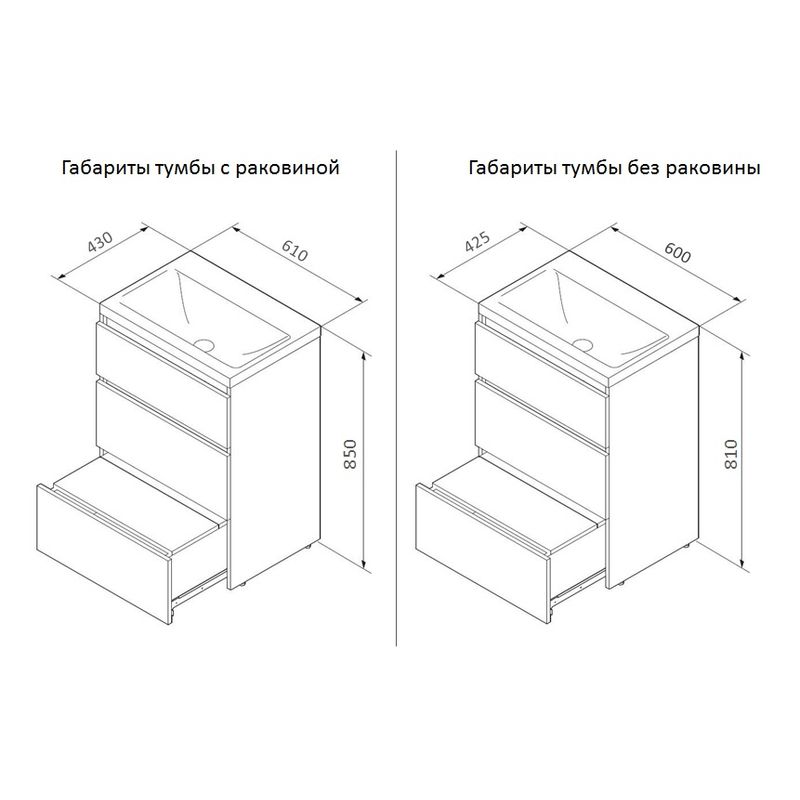 Габариты тумбы с раковиной

430

610

850

Габариты тумбы без раковины

425

600

810