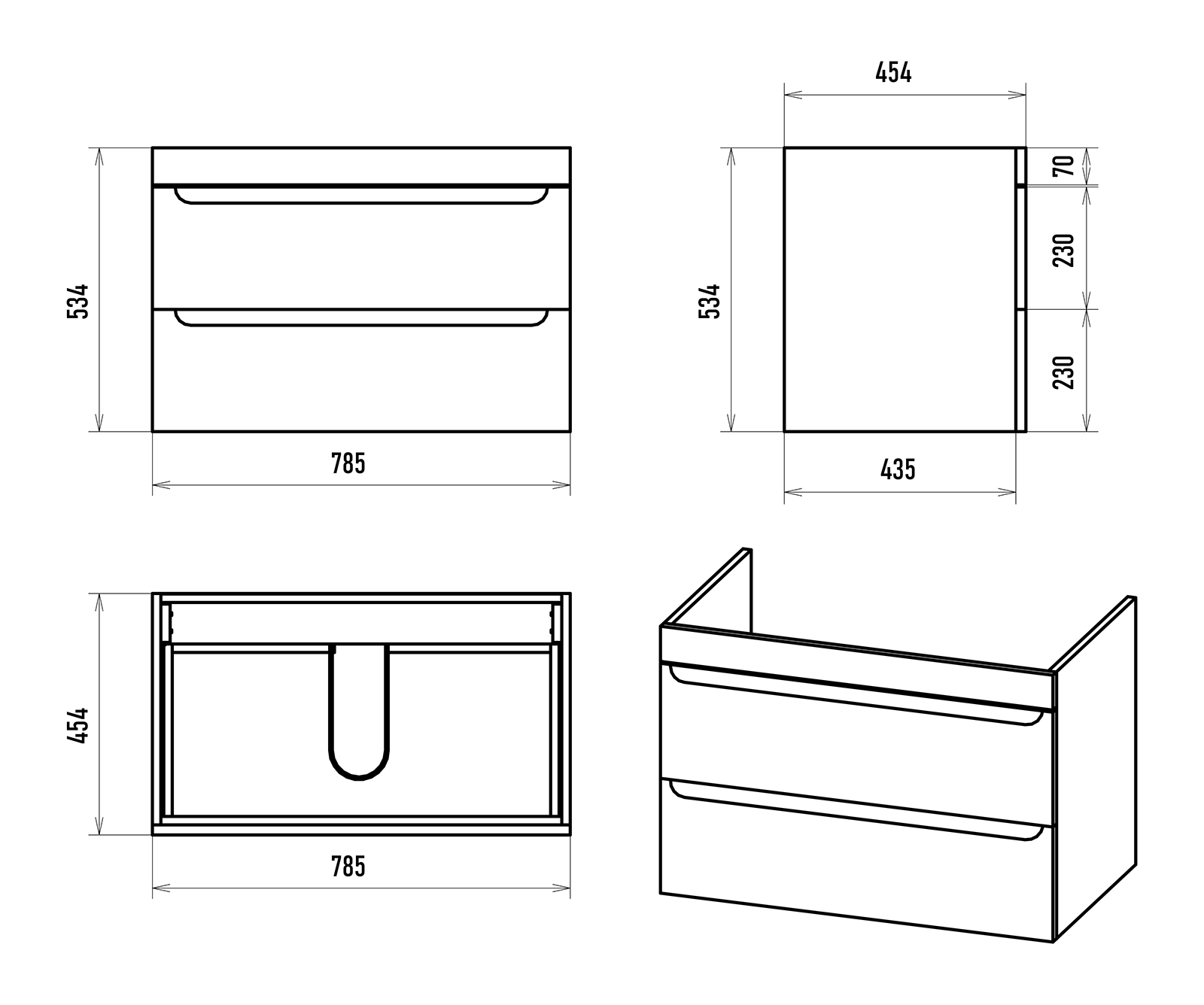 534

785

454

534

70

230

230

435

454

785