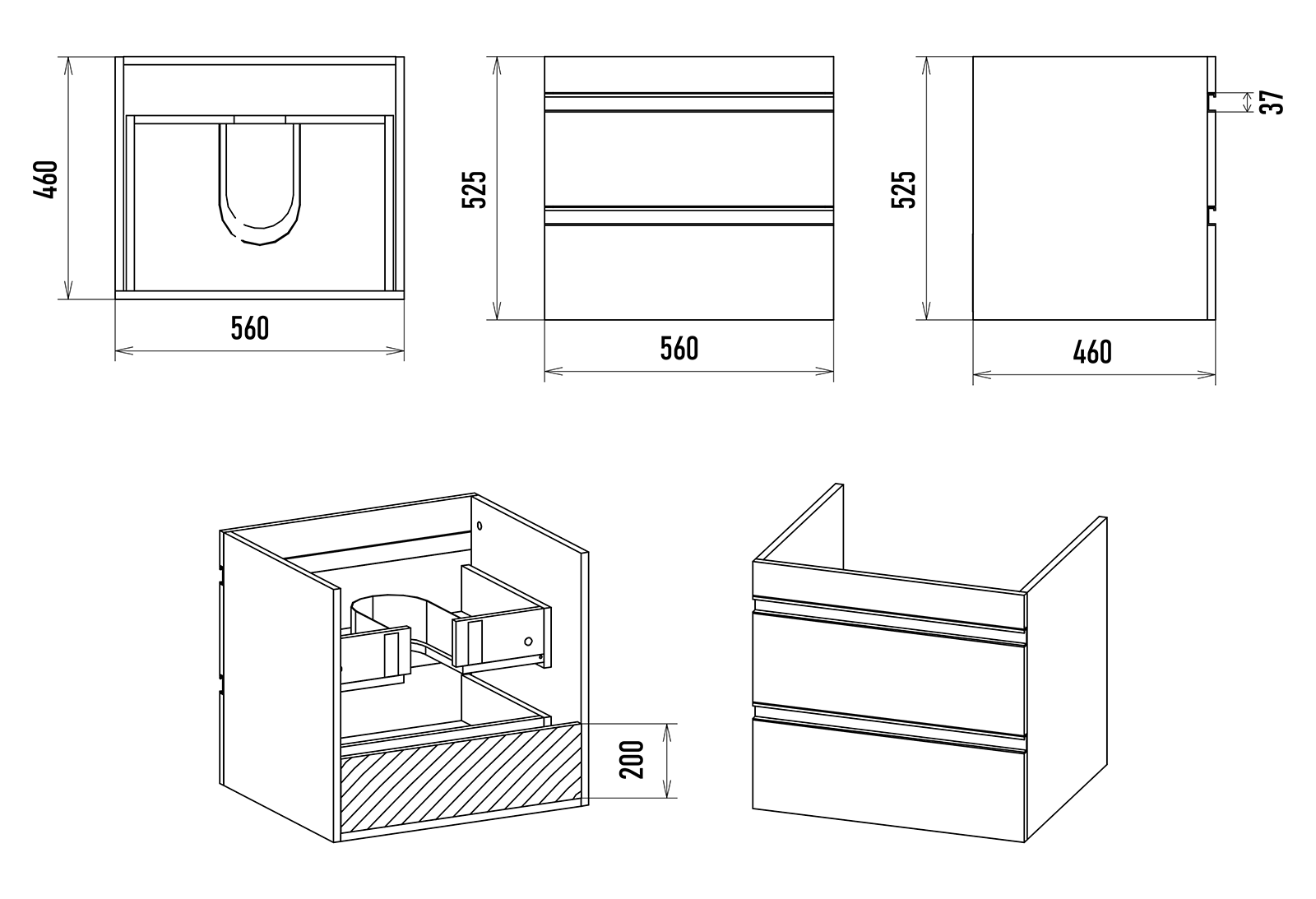 460
560
525
560
525
37
460
200